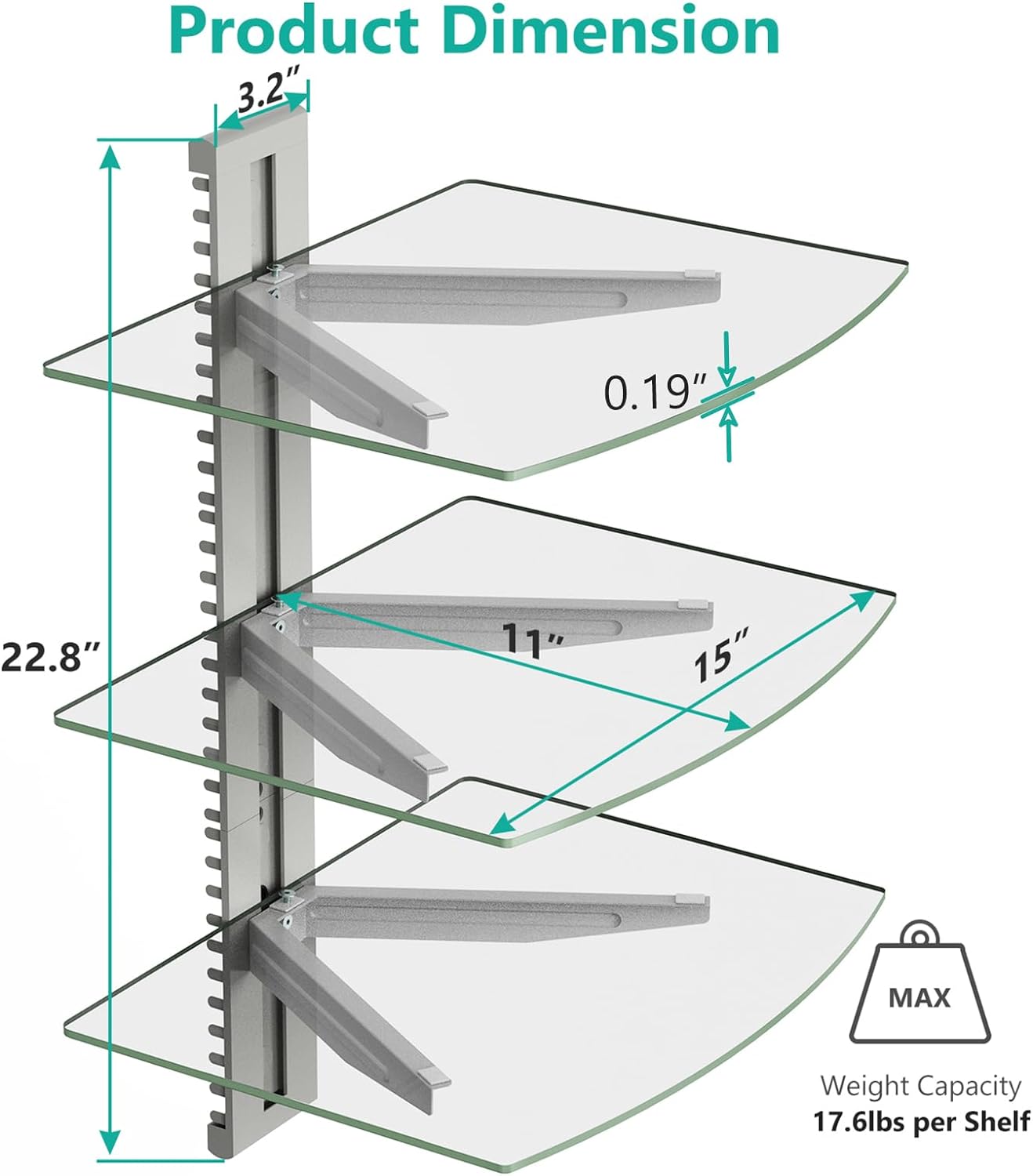 Product Dimension

3.2″

0.19″

22.8″

11″

15″

MAX

Weight Capacity
17.6lbs per Shelf