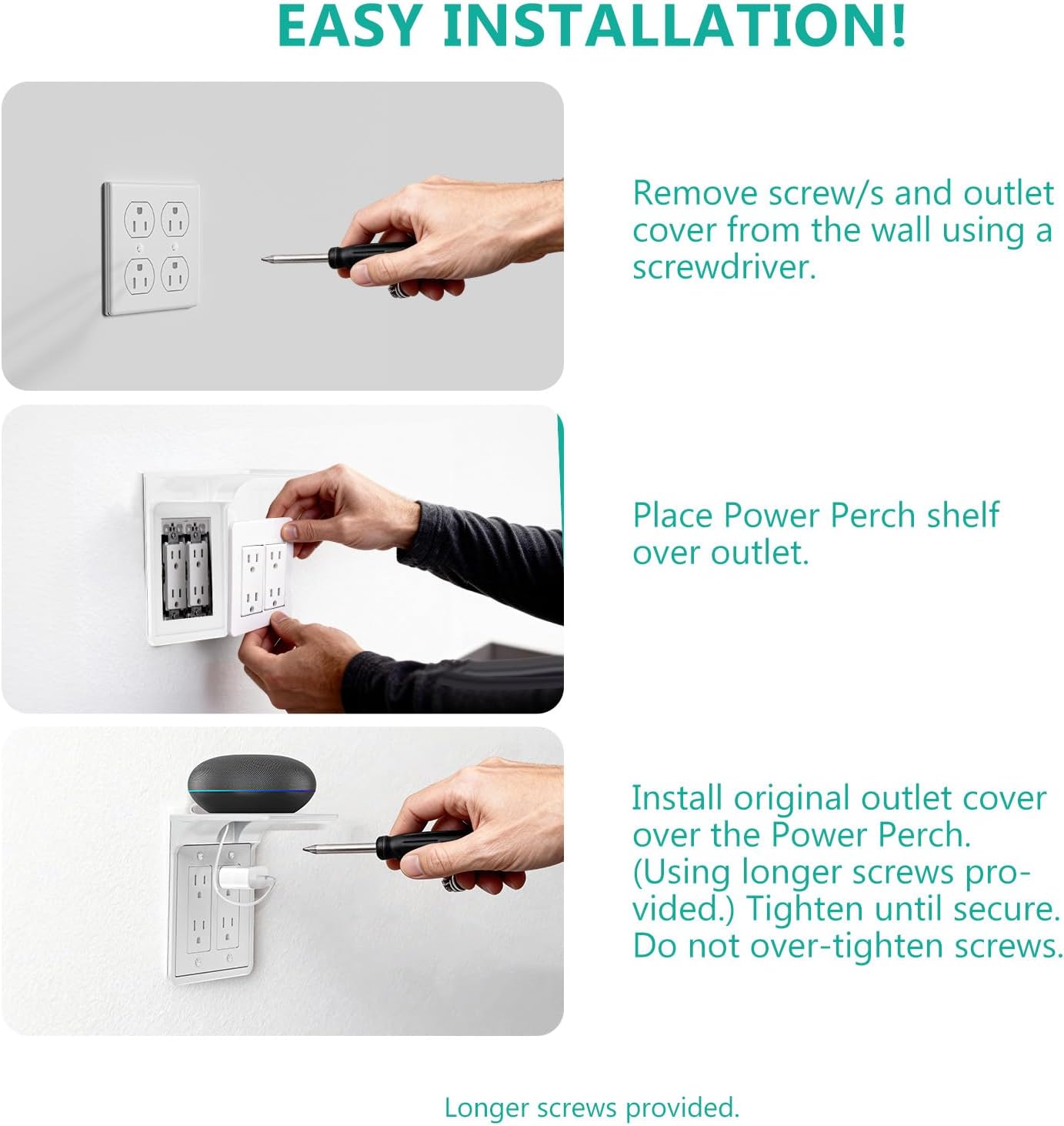 EASY INSTALLATION!

Remove screw/s and outlet cover from the wall using a screwdriver.

Place Power Perch shelf over outlet.

Install original outlet cover over the Power Perch. (Using longer screws provided.) Tighten until secure. Do not over-tighten screws.

Longer screws provided.