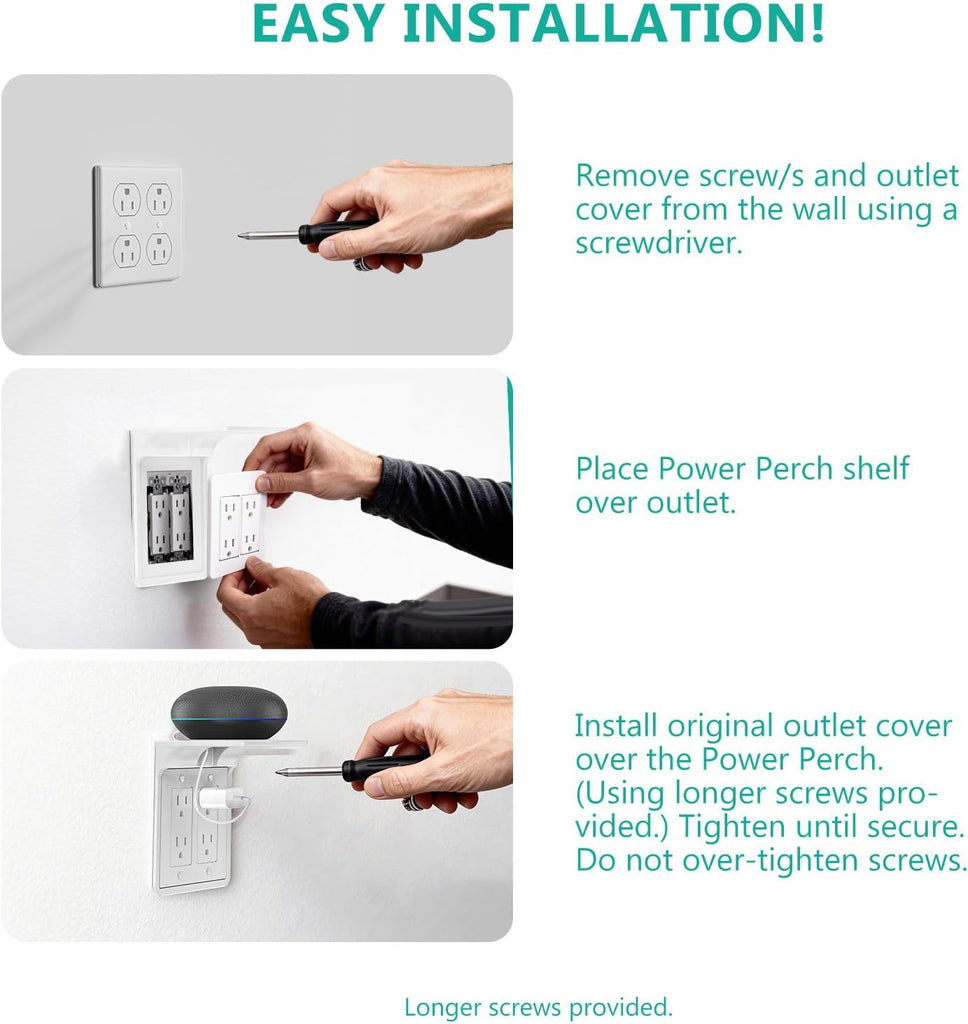 EASY INSTALLATION!

Remove screw/s and outlet cover from the wall using a screwdriver.

Place Power Perch shelf over outlet.

Install original outlet cover over the Power Perch. (Using longer screws provided.) Tighten until secure. Do not over-tighten screws.

Longer screws provided.