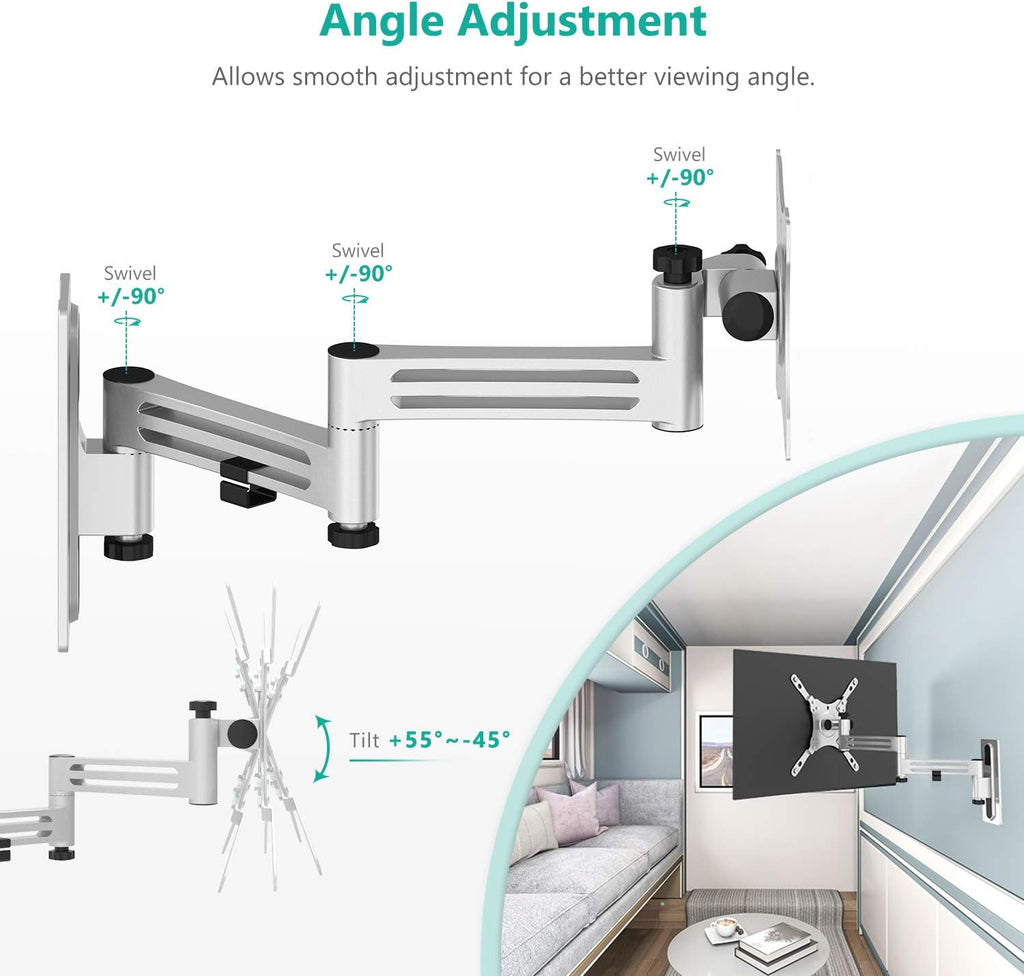 Angle Adjustment

Allows smooth adjustment for a better viewing angle.

Swivel
+/-90°

Swivel
+/-90°

Swivel
+/-90°

Tilt +55°~-45°