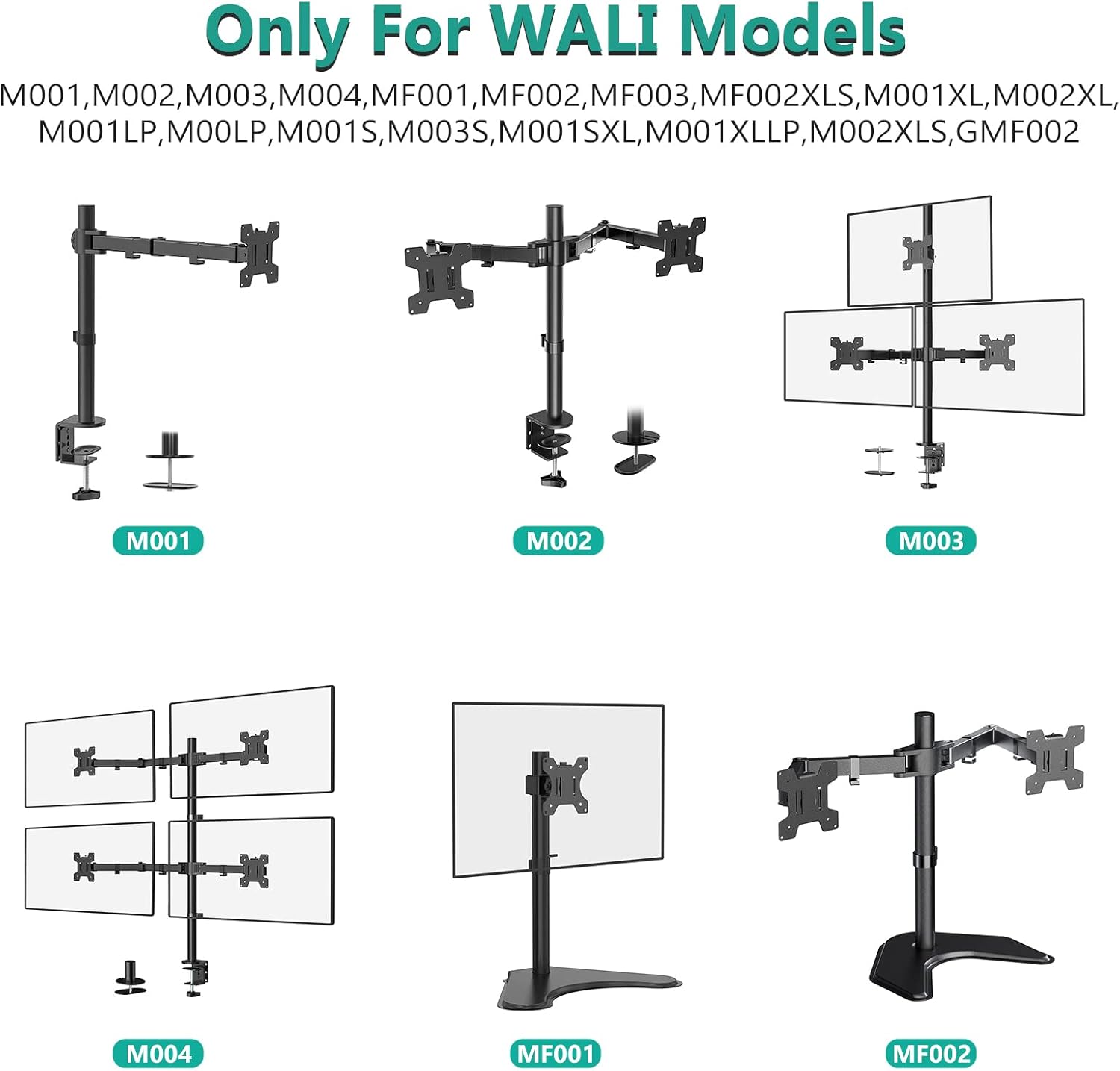 Only For WALI Models

M001,M002,M003,M004,MF001,MF002,MF003,MF002XLS,M001XL,M002XL, M001LP,M00LP,M001S,M003S,M001SXL,M001XLLP,M002XLS,GMF002

M001

M002

M003

M004

MF001

MF002