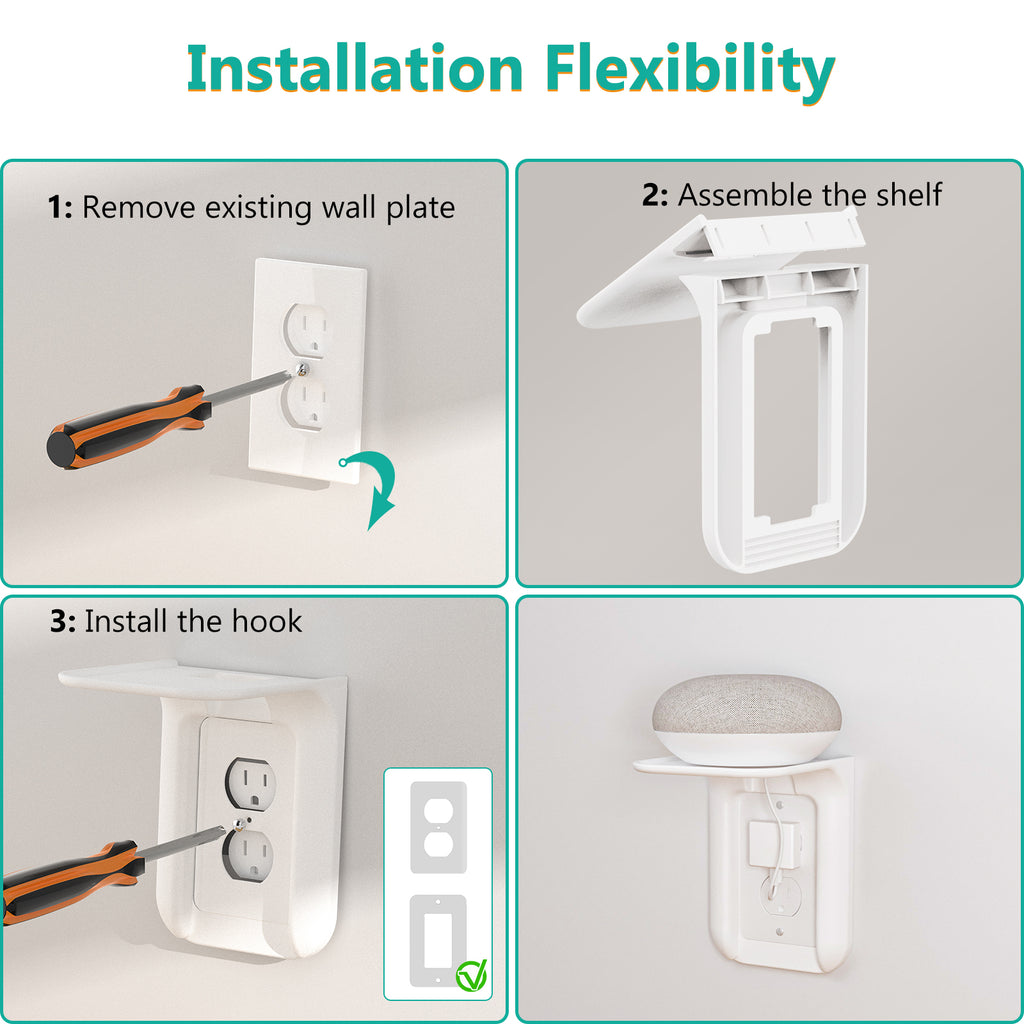 Installation Flexibility

1: Remove existing wall plate

2: Assemble the shelf

3: Install the hook