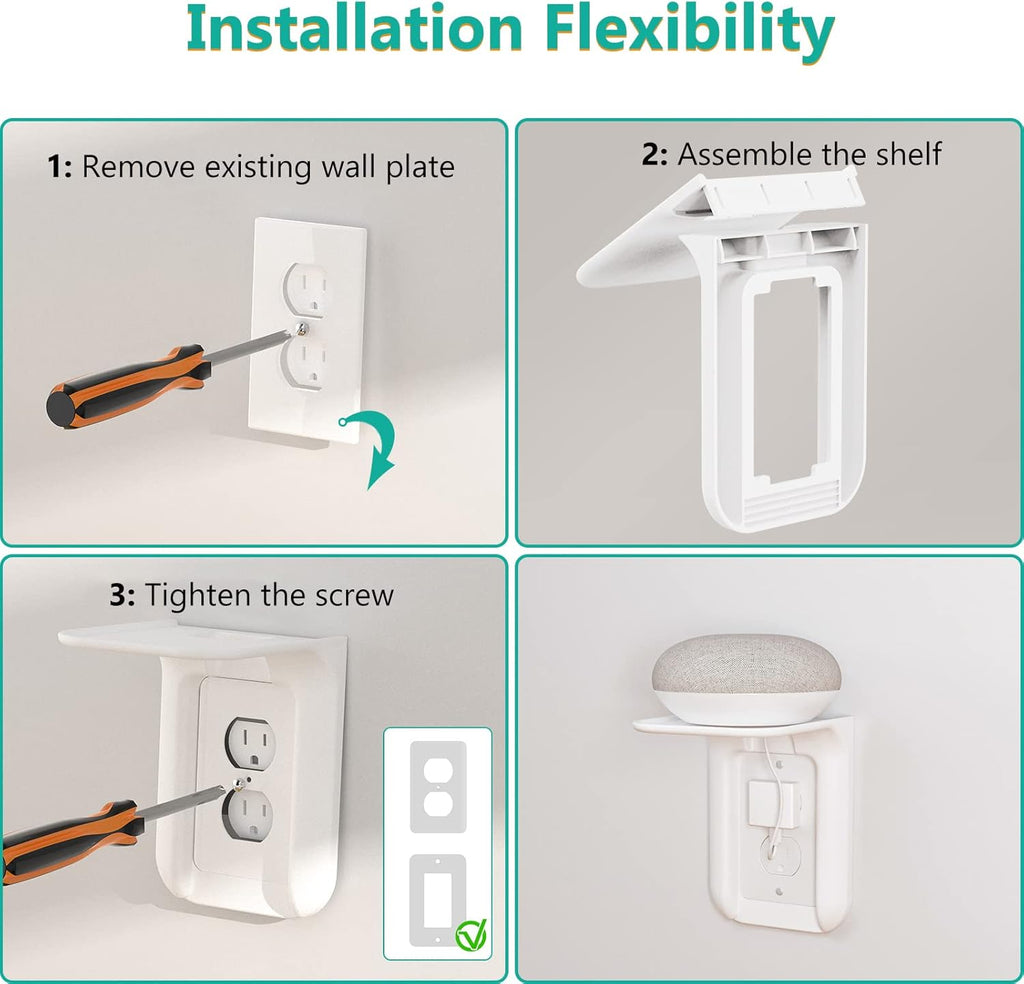 Installation Flexibility

1: Remove existing wall plate

2: Assemble the shelf

3: Tighten the screw