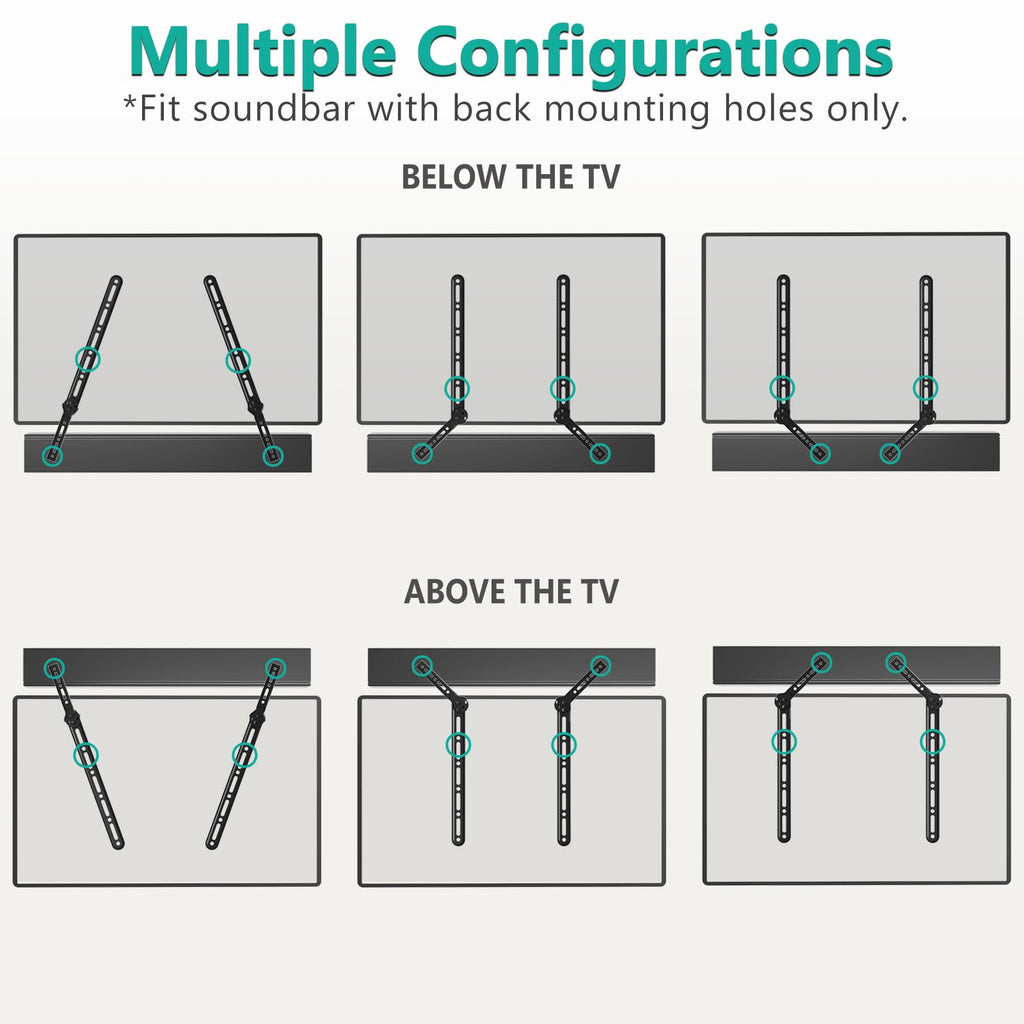 Multiple Configurations
*Fit soundbar with back mounting holes only.

BELOW THE TV

ABOVE THE TV