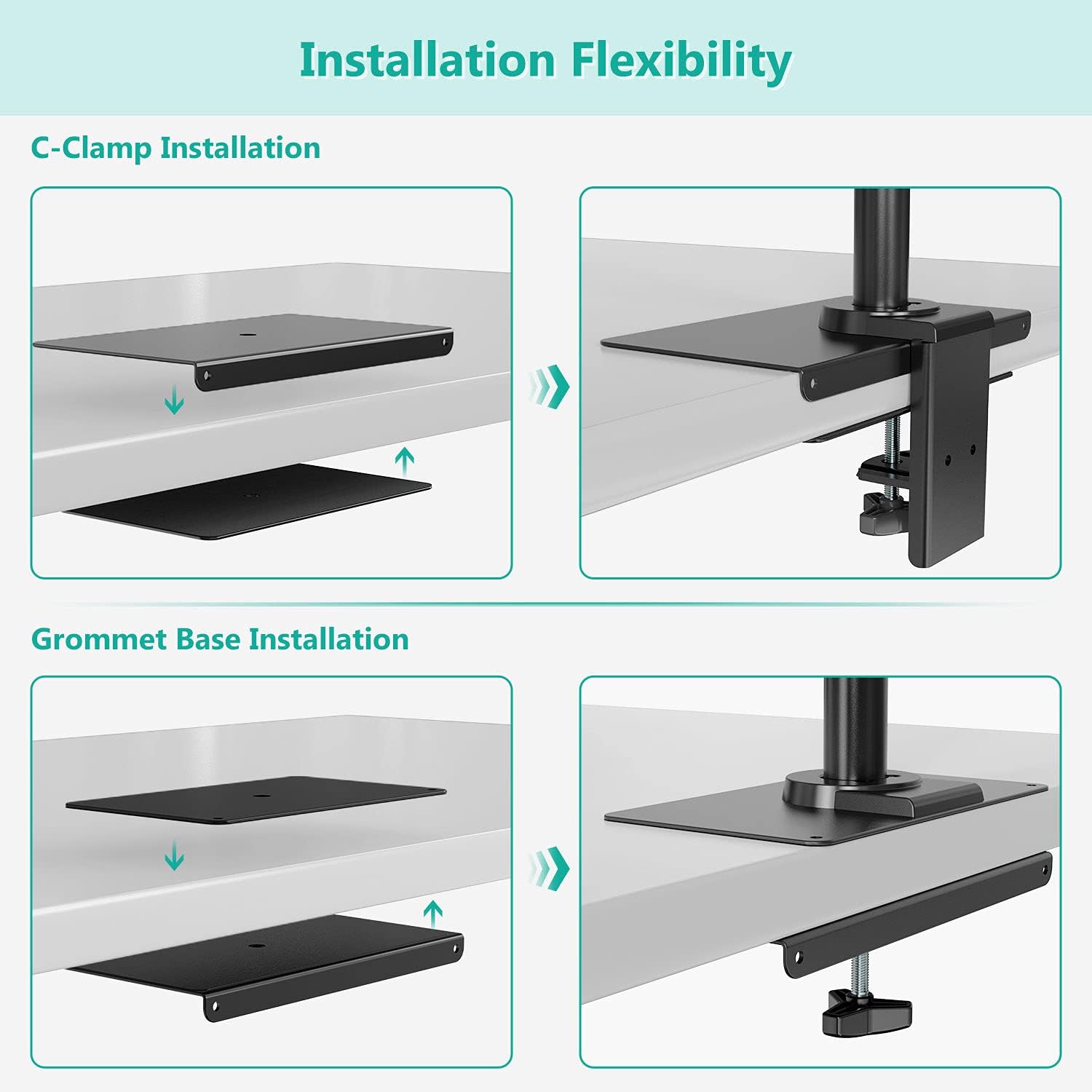 Installation Flexibility

C-Clamp Installation

Grommet Base Installation