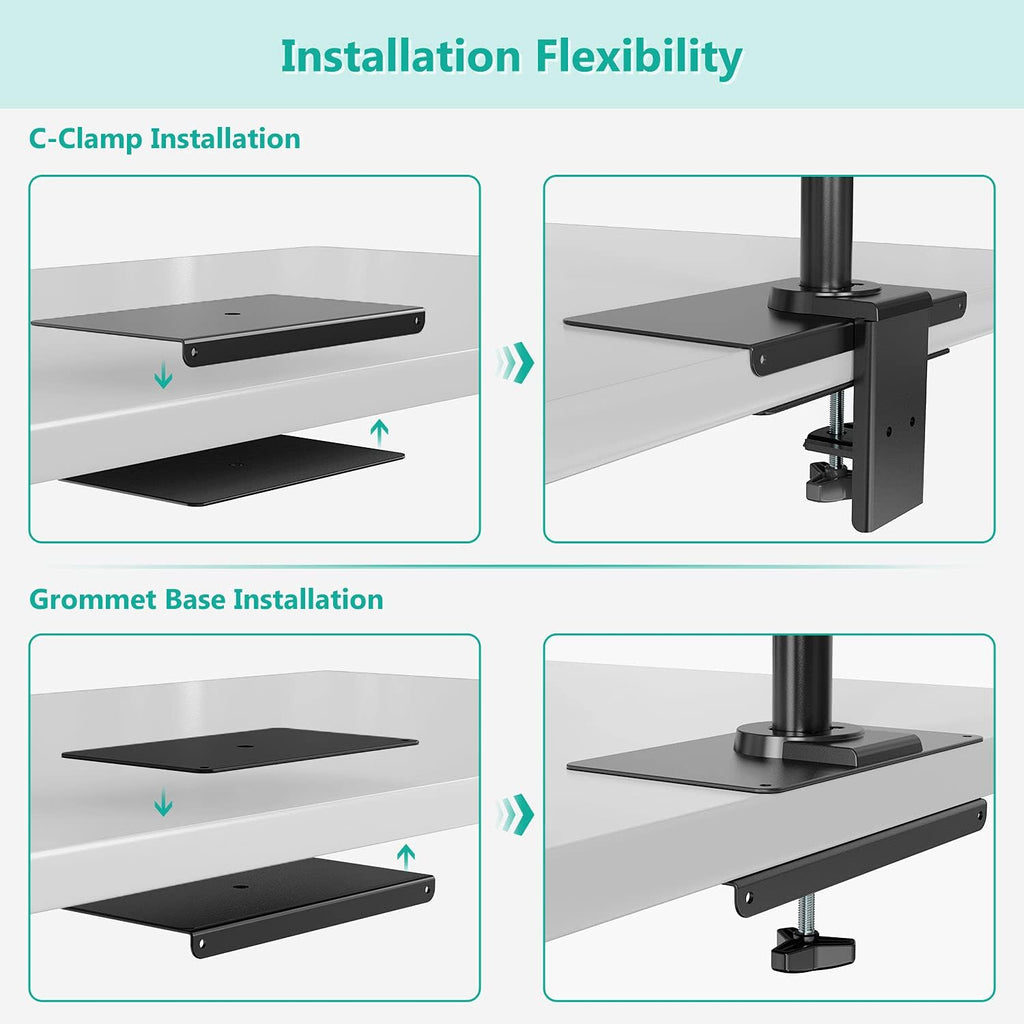 Installation Flexibility

C-Clamp Installation

Grommet Base Installation