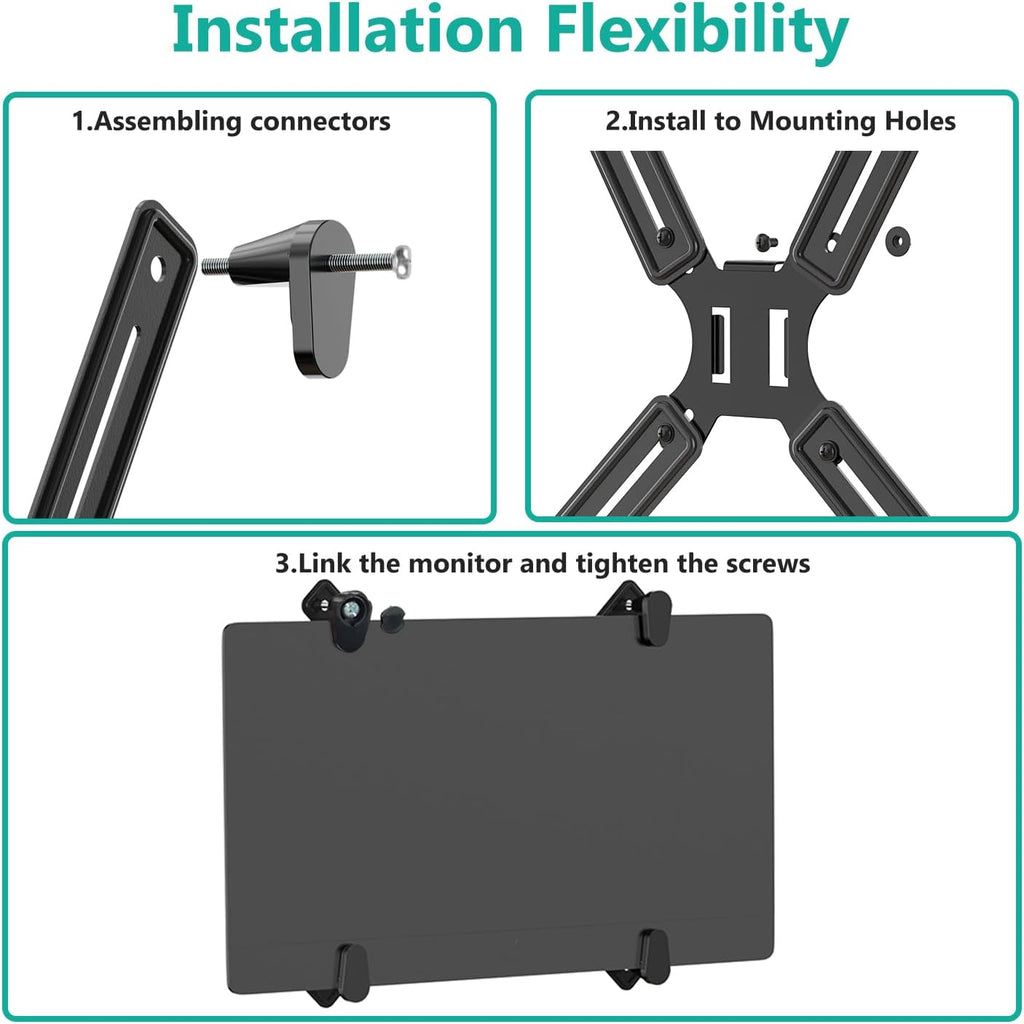 Installation Flexibility

1.Assembling connectors

2.Install to Mounting Holes

3.Link the monitor and tighten the screws