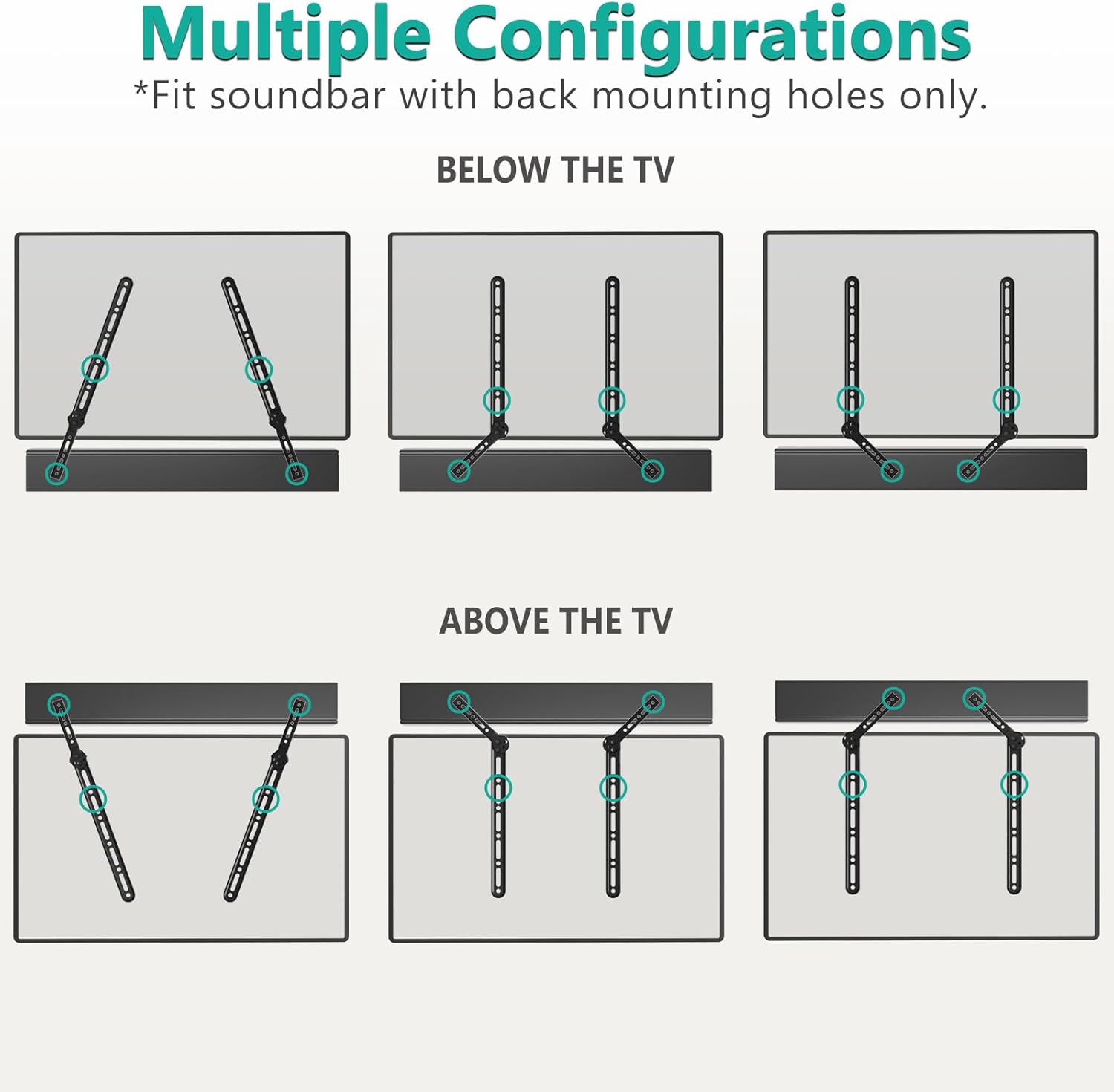 Multiple Configurations
*Fit soundbar with back mounting holes only.

BELOW THE TV

ABOVE THE TV