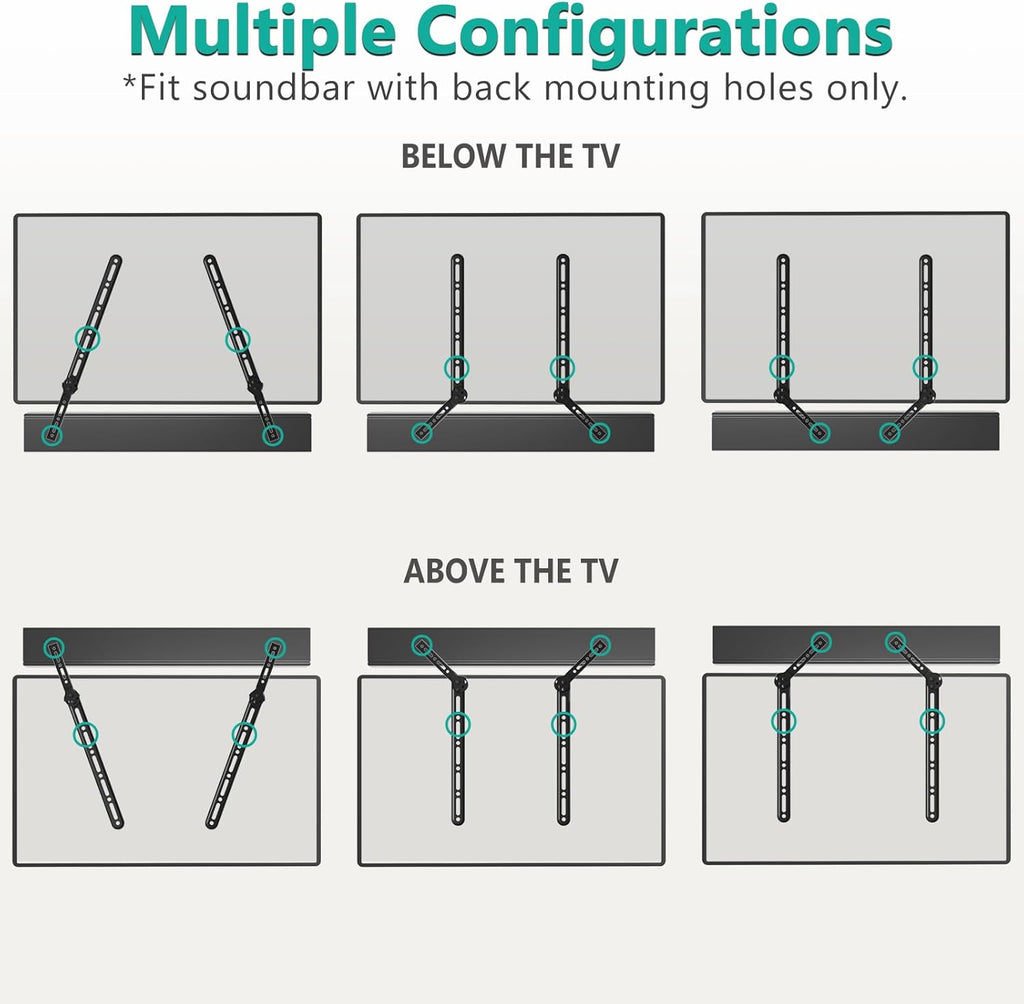 Multiple Configurations
*Fit soundbar with back mounting holes only.

BELOW THE TV

ABOVE THE TV