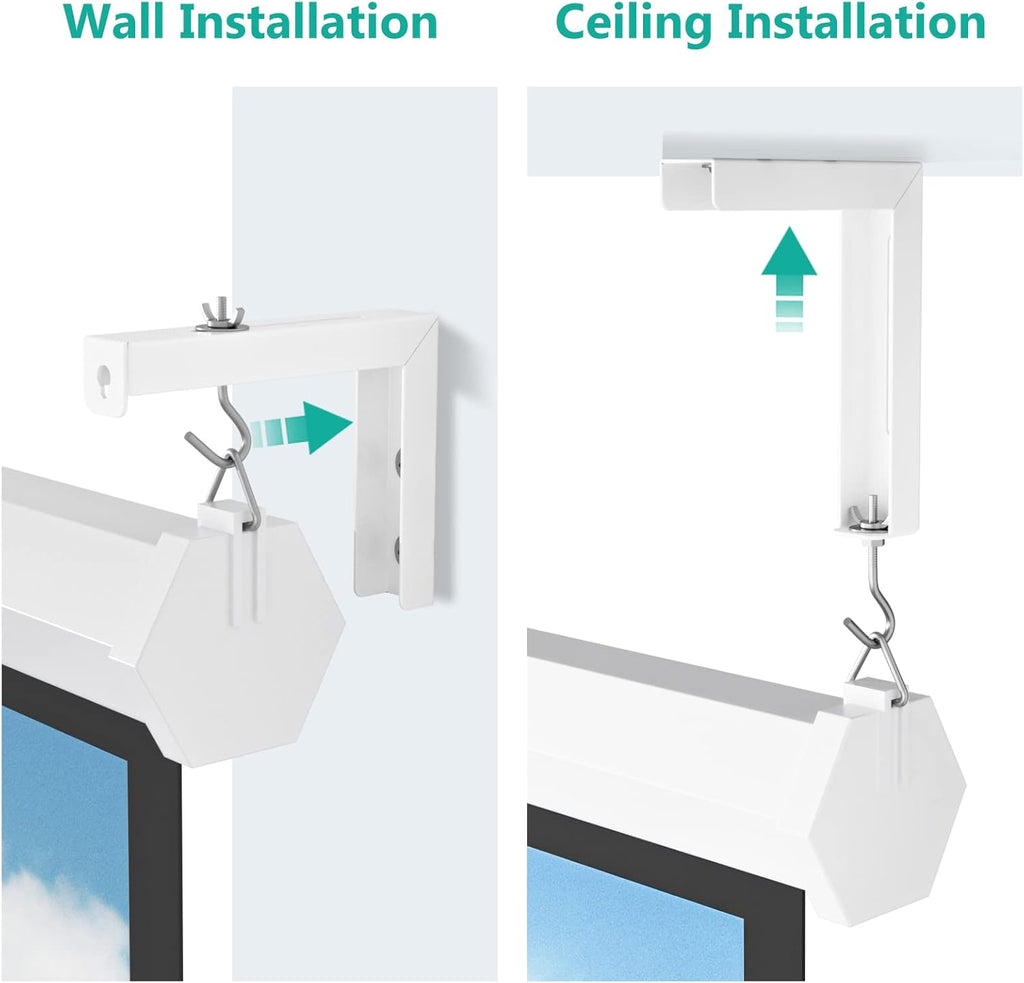 Wall Installation

Ceiling Installation