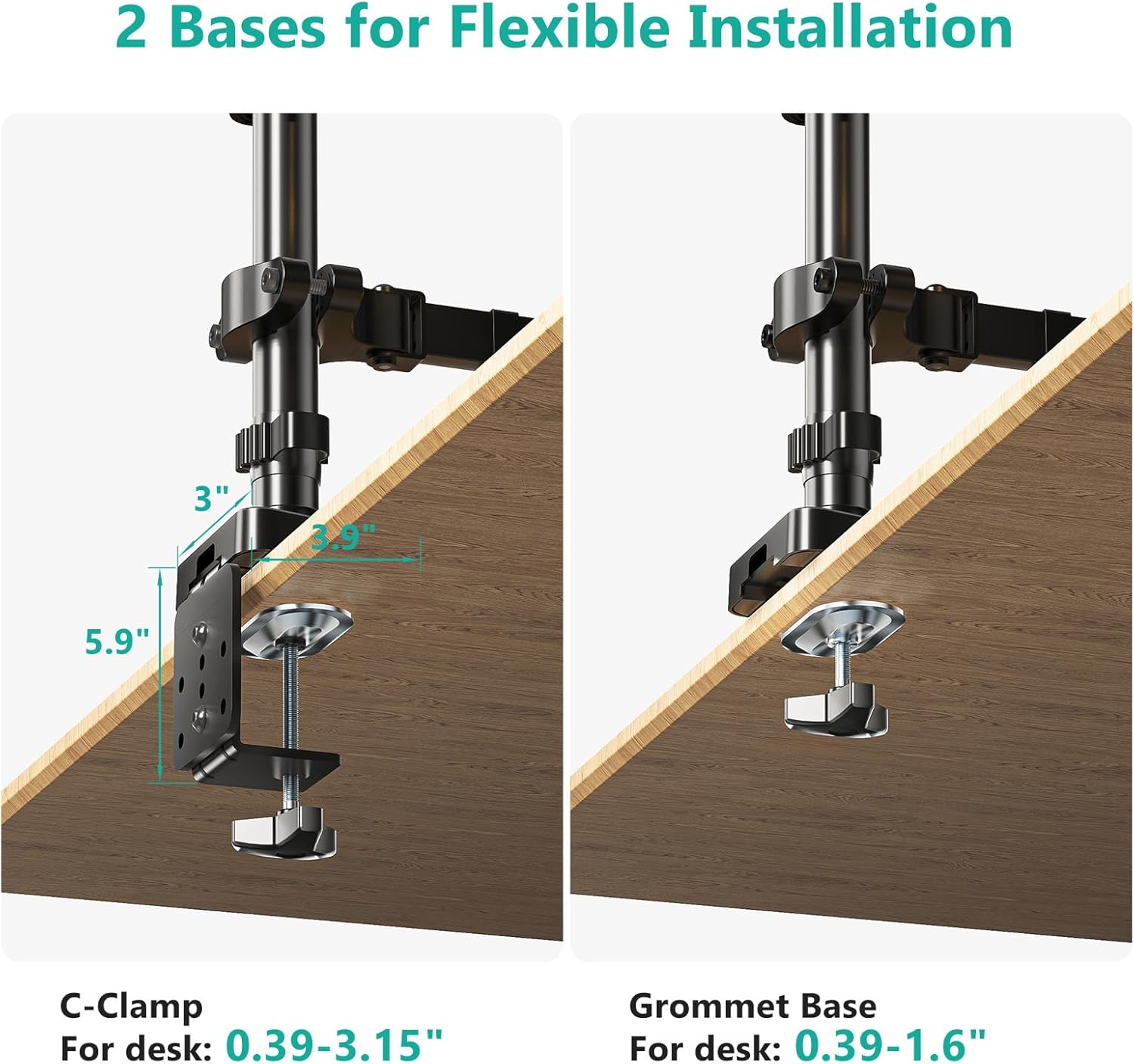 2 Bases for Flexible Installation

3"

3.9"

5.9"

C-Clamp
For desk: 0.39-3.15"

Grommet Base
For desk: 0.39-1.6"