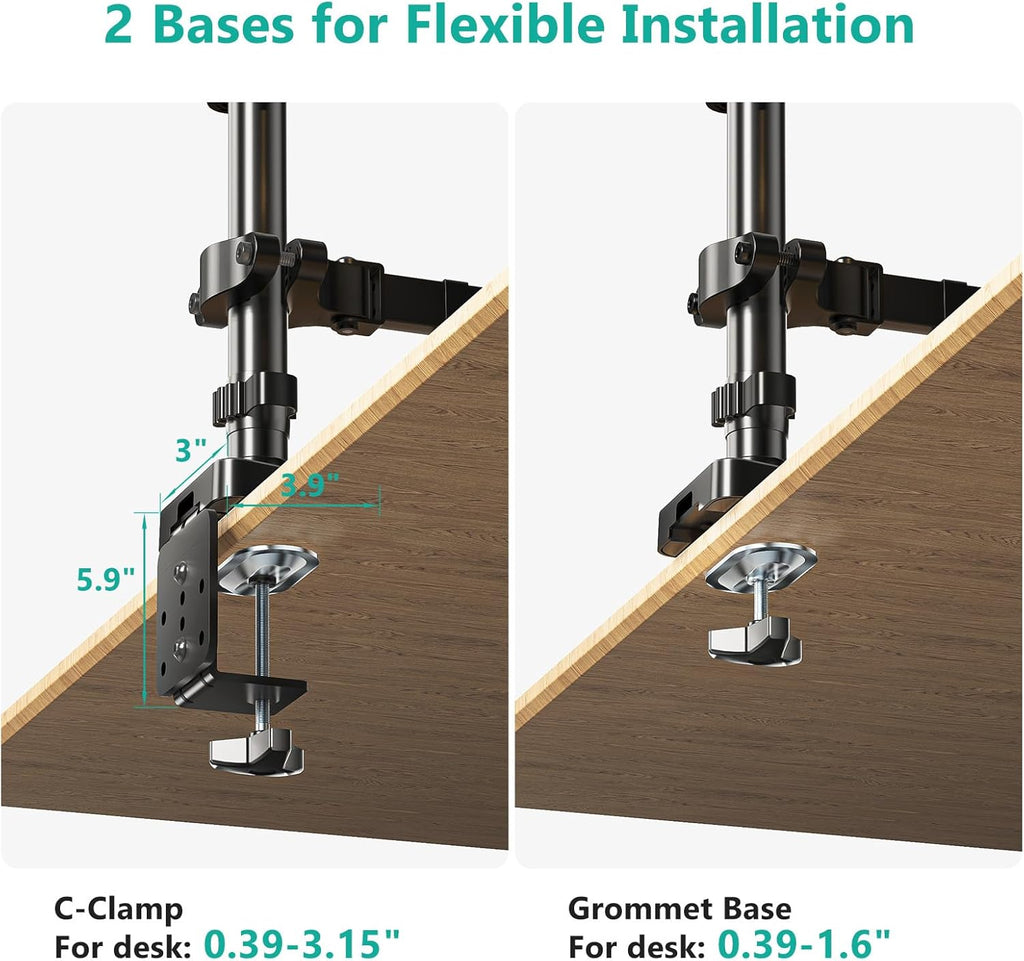 2 Bases for Flexible Installation

3"

3.9"

5.9"

C-Clamp
For desk: 0.39-3.15"

Grommet Base
For desk: 0.39-1.6"