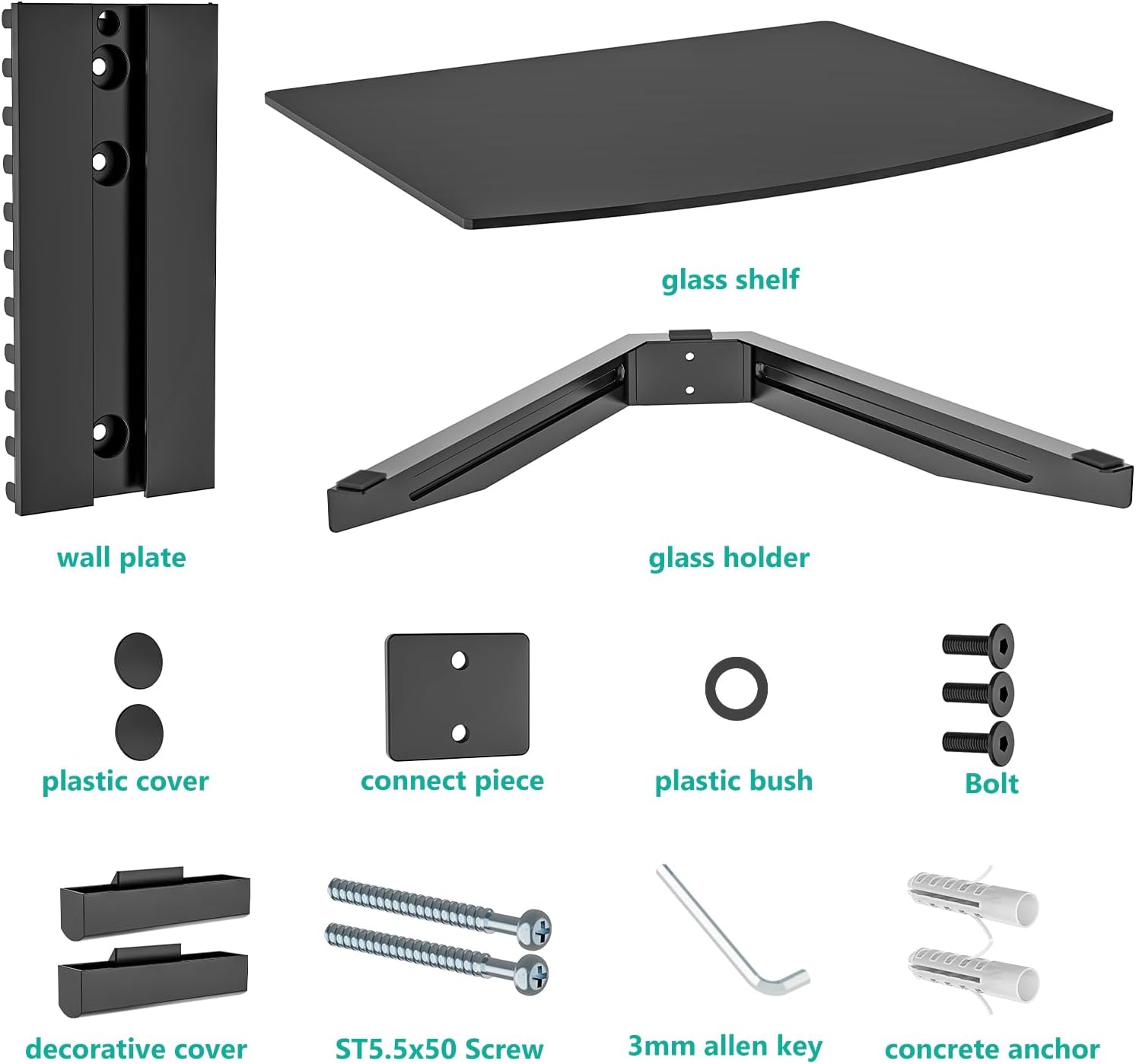 glass shelf

wall plate

glass holder

plastic cover

connect piece

plastic bush

Bolt

decorative cover

ST5.5x50 Screw

3mm allen key

concrete anchor