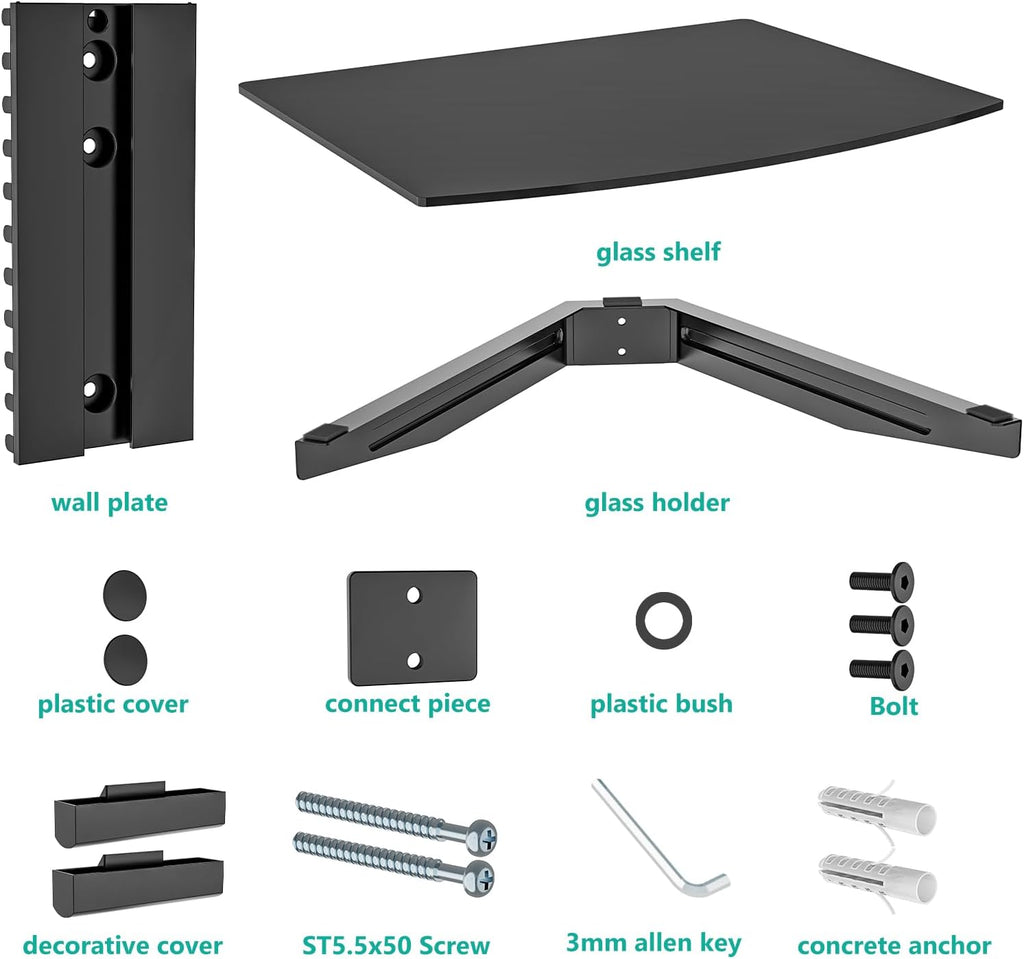 glass shelf

wall plate

glass holder

plastic cover

connect piece

plastic bush

Bolt

decorative cover

ST5.5x50 Screw

3mm allen key

concrete anchor