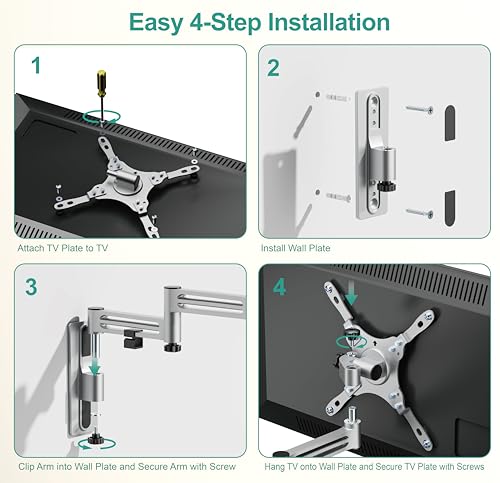 Easy 4-Step Installation

1

Attach TV Plate to TV

2

Install Wall Plate

3

Clip Arm into Wall Plate and Secure Arm with Screw

4

Hang TV onto Wall Plate and Secure TV Plate with Screws