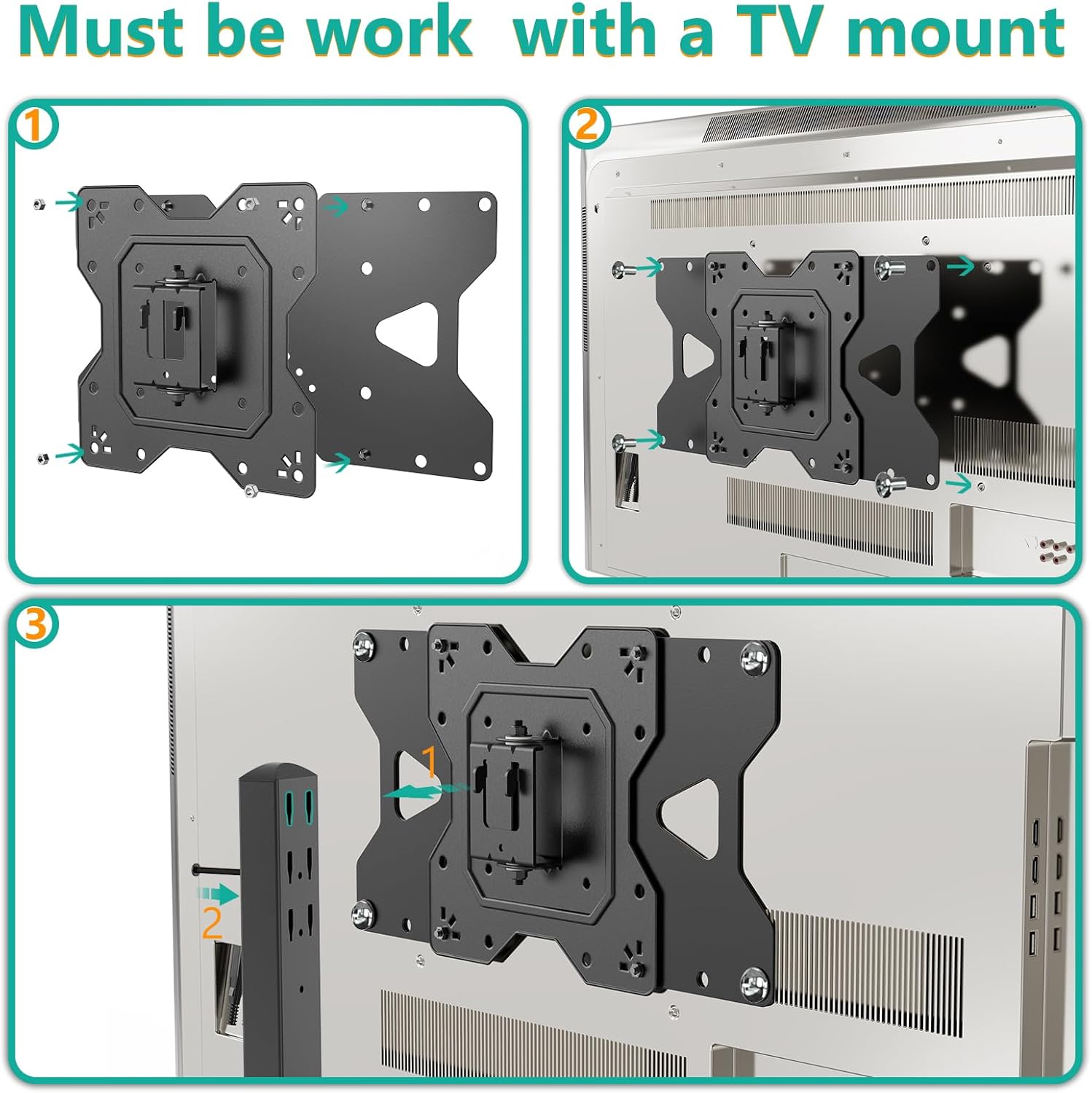 Must be work with a TV mount

1

2

3

1

2