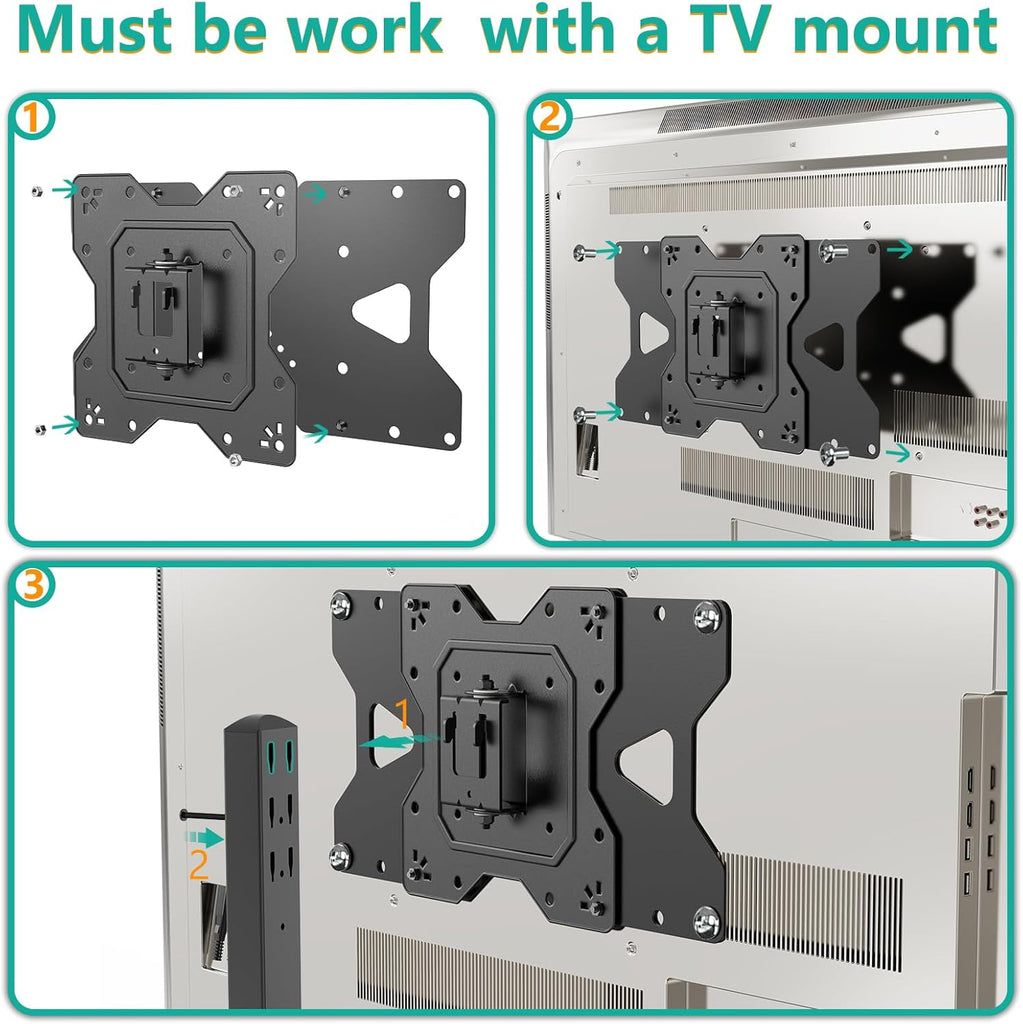 Must be work with a TV mount

1

2

3

1

2