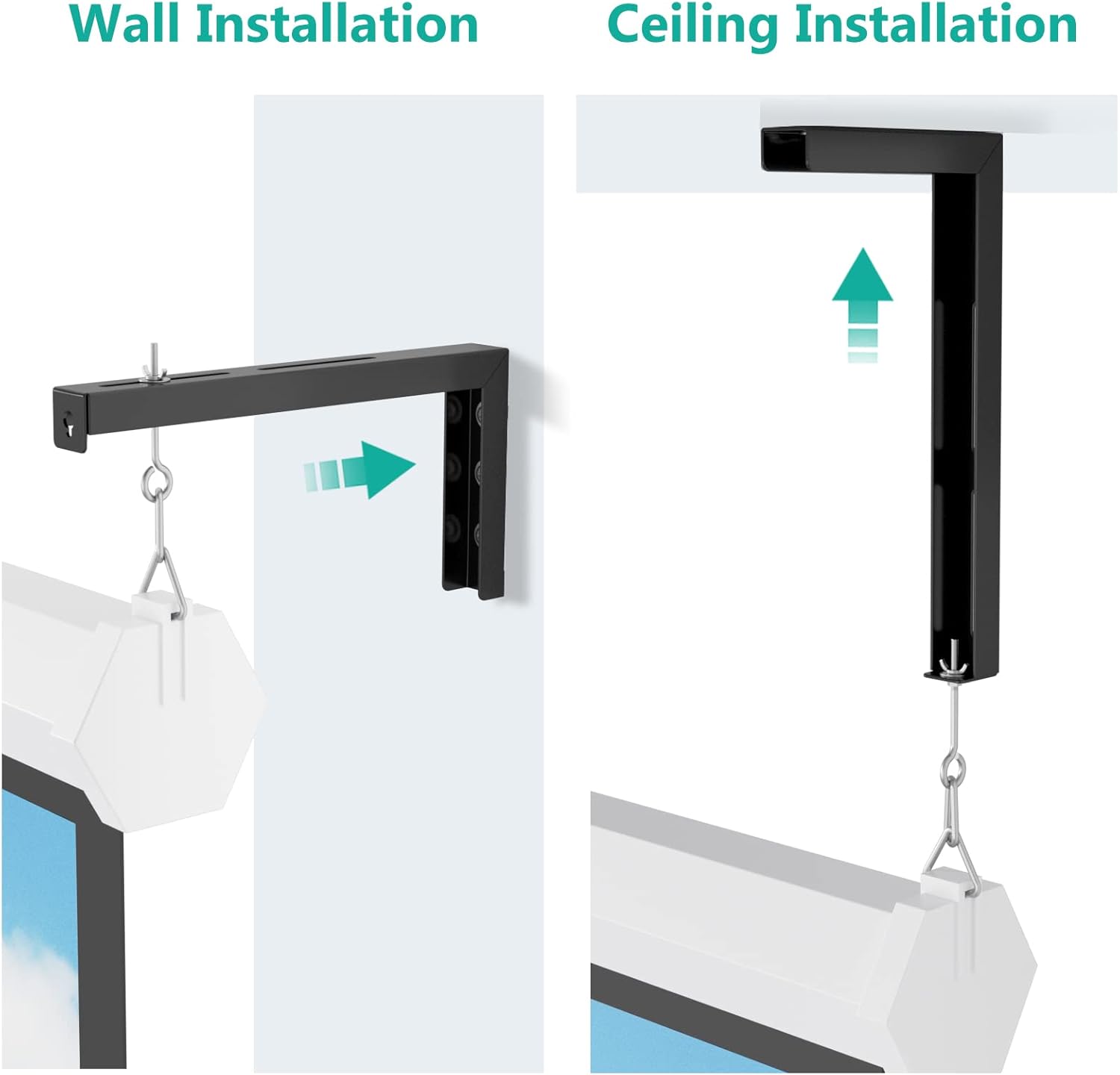 Wall Installation

Ceiling Installation