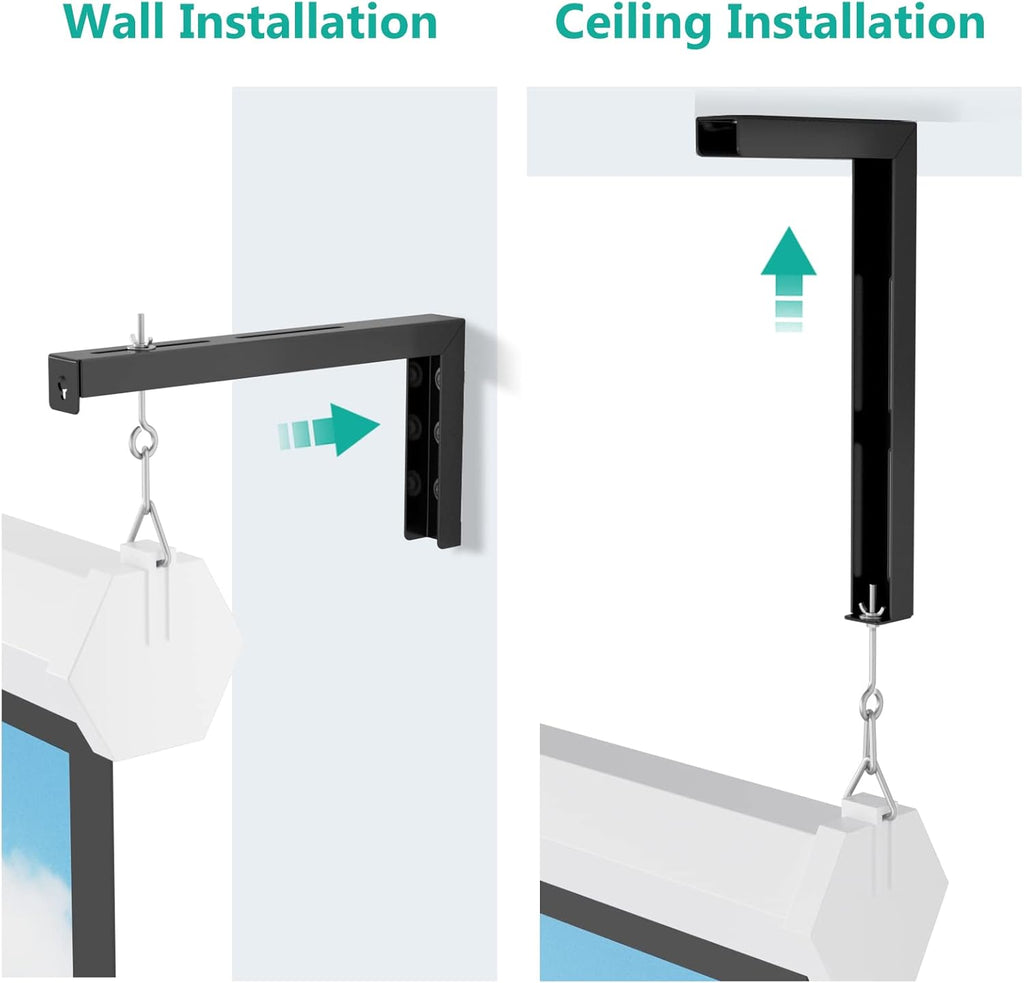 Wall Installation

Ceiling Installation