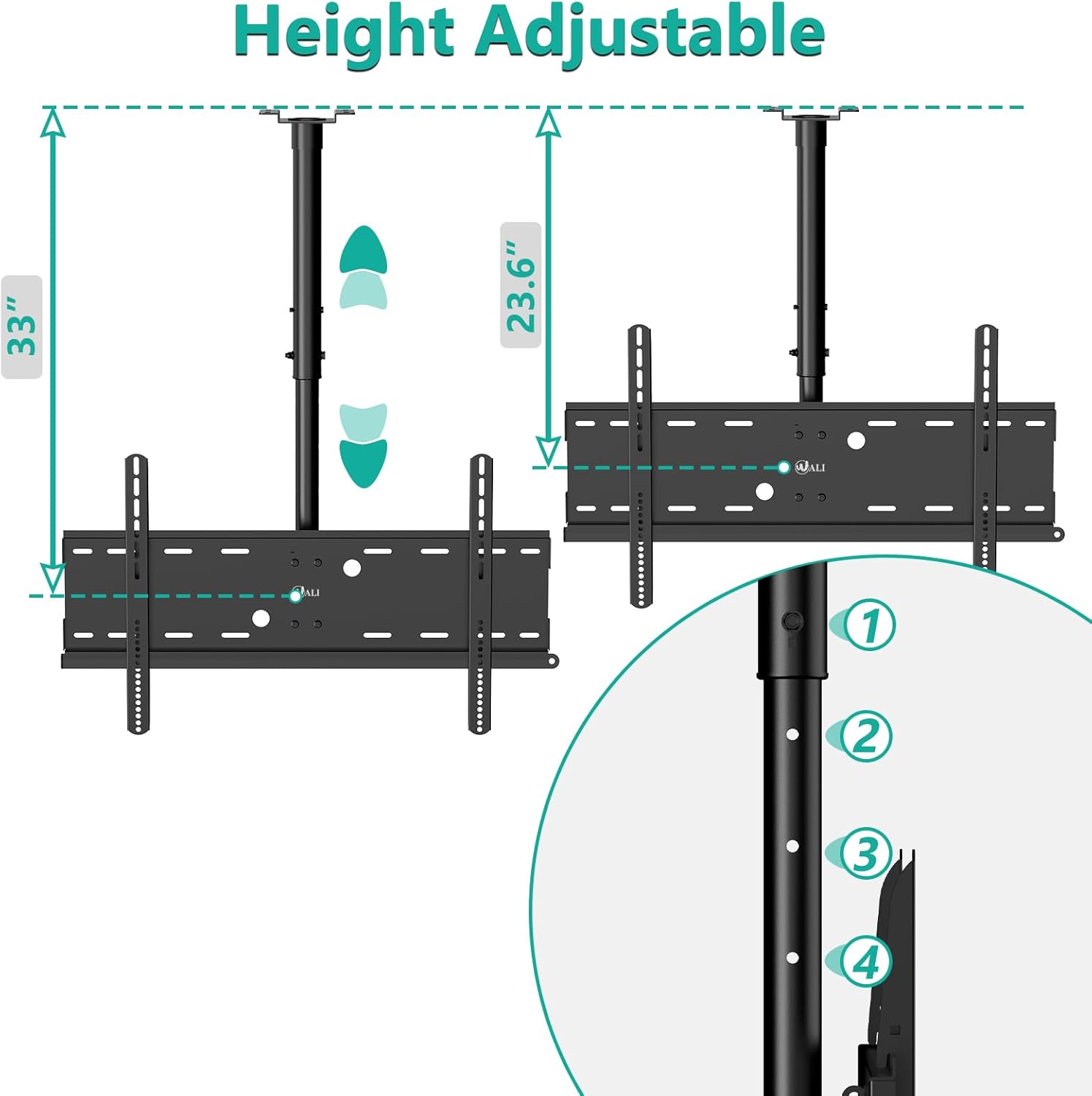 Height Adjustable

33"

WALI

23.6"

WALI

1

2

3

4