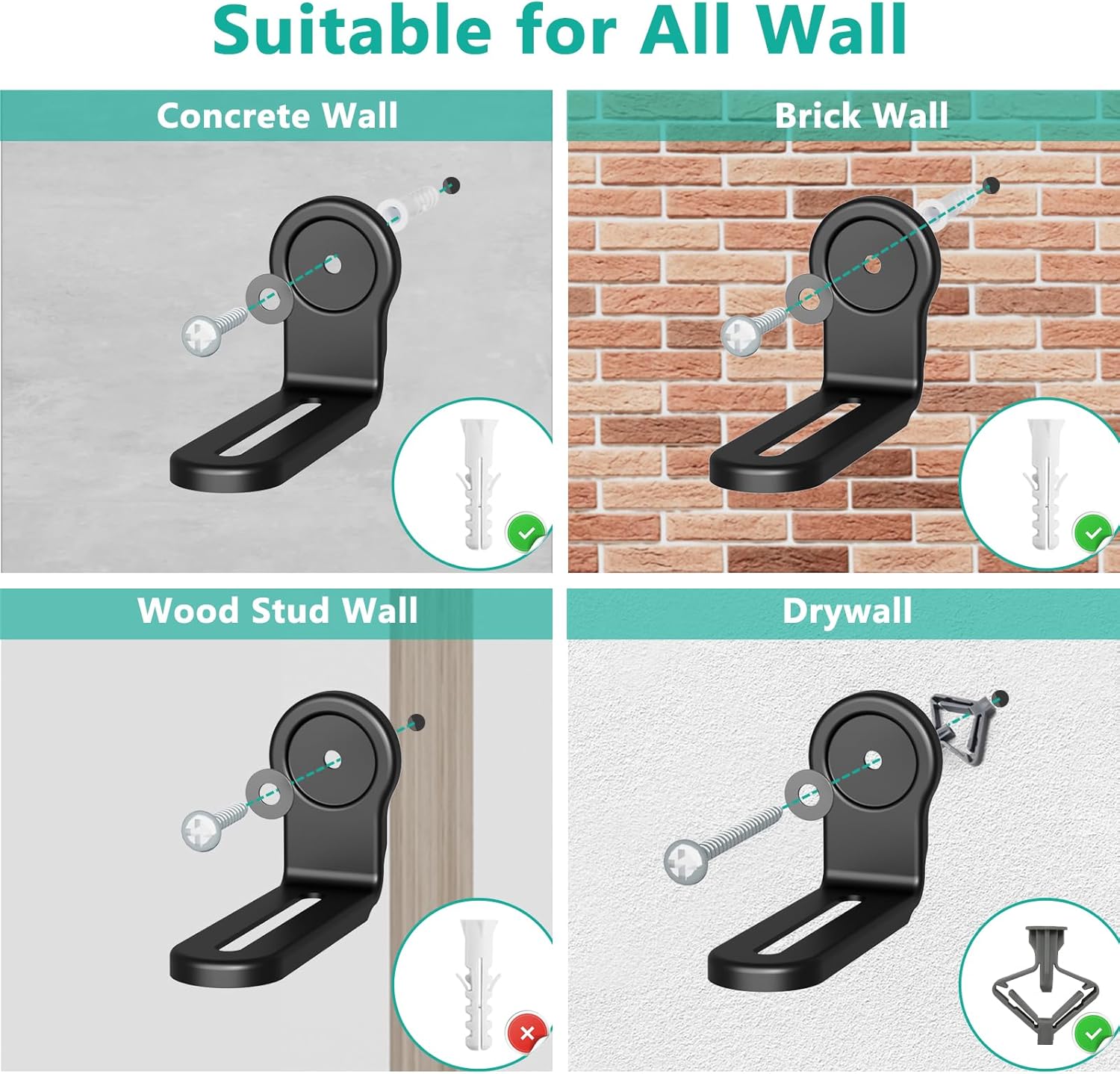 Suitable for All Wall

Concrete Wall

Brick Wall

Wood Stud Wall

Drywall