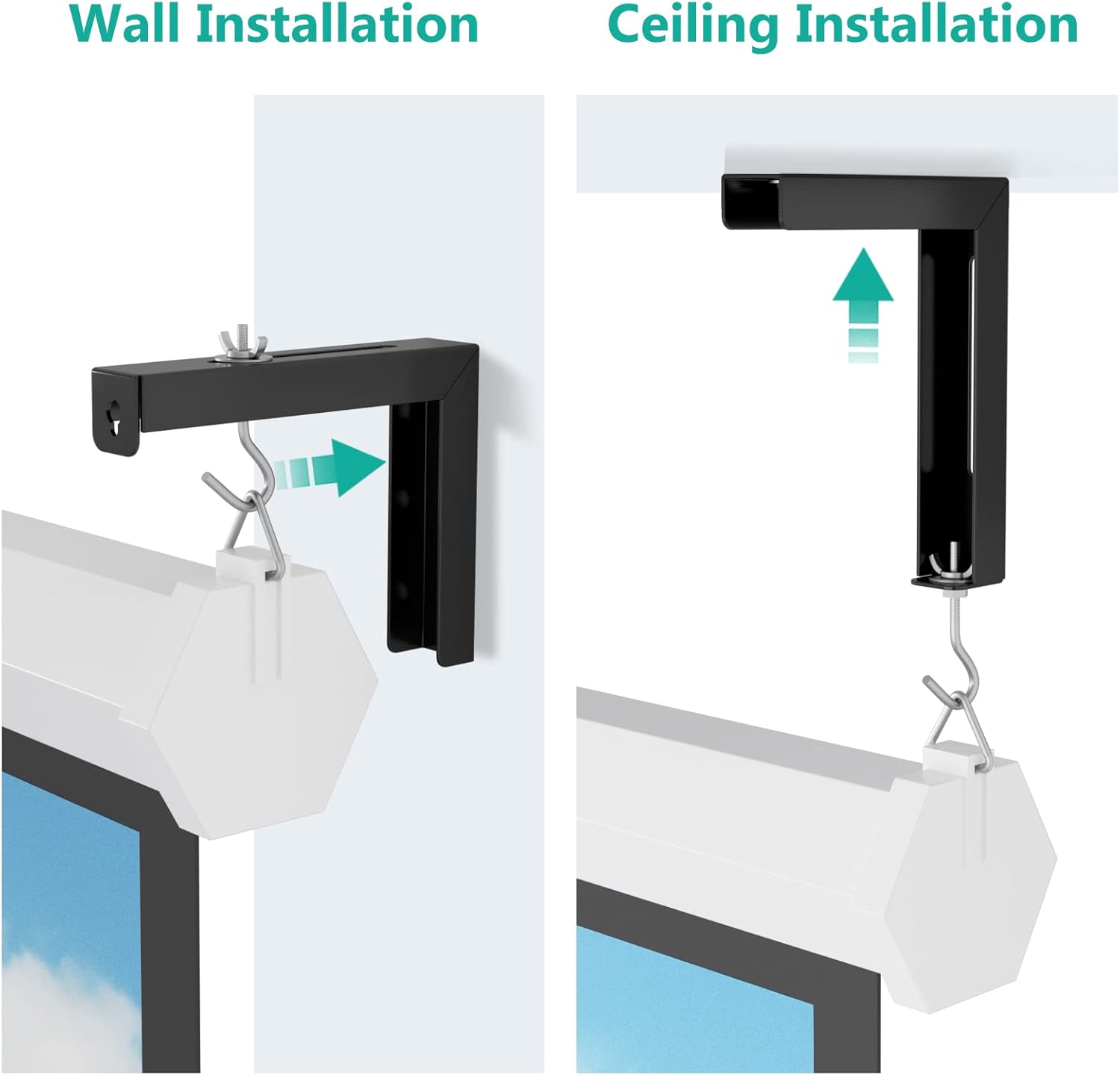 Wall Installation

Ceiling Installation