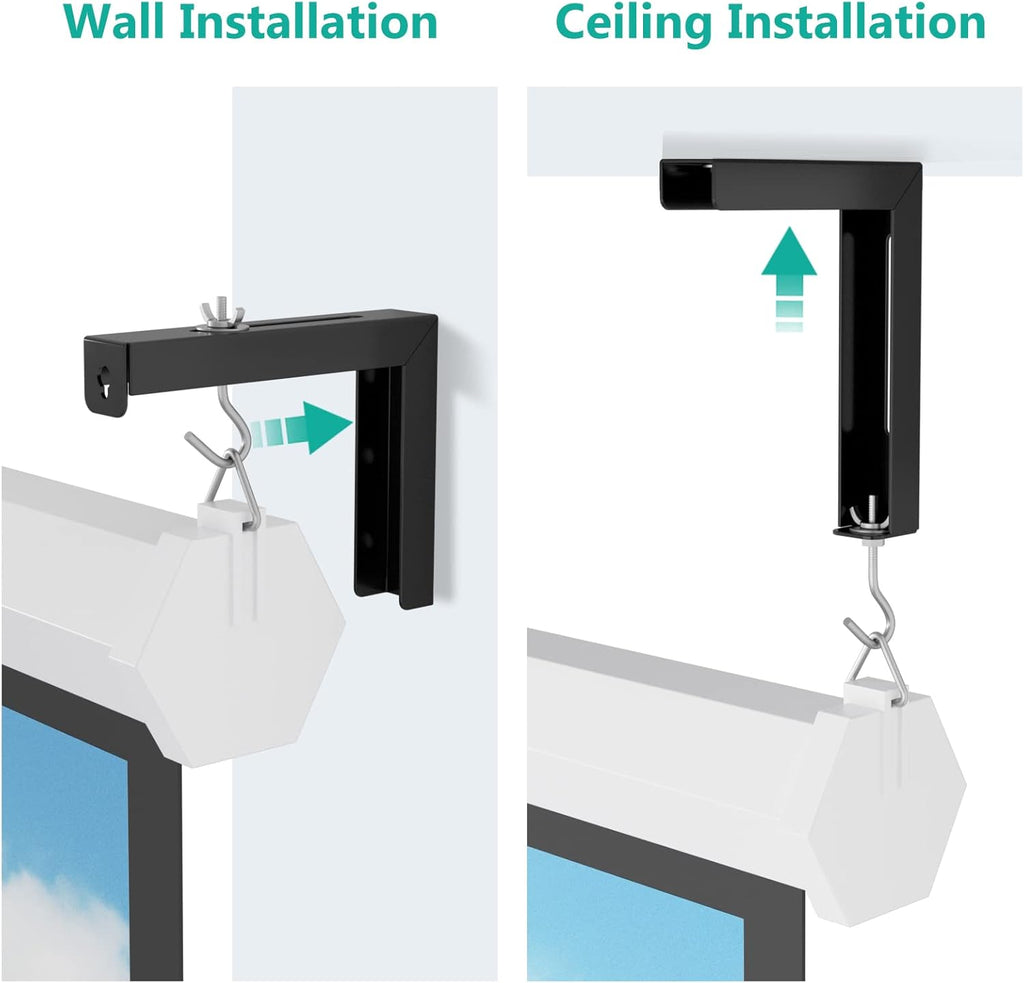 Wall Installation

Ceiling Installation