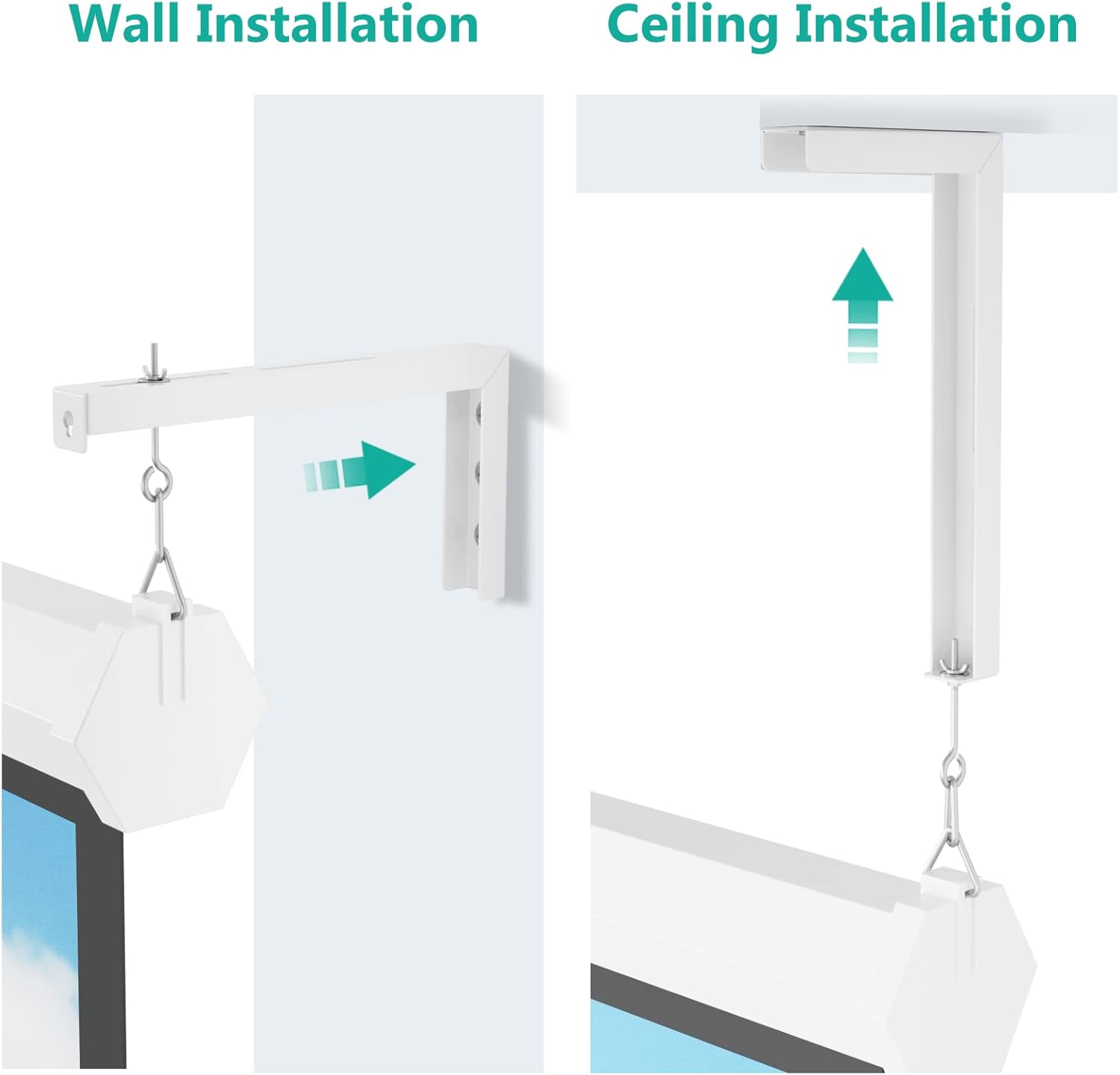 Wall Installation

Ceiling Installation