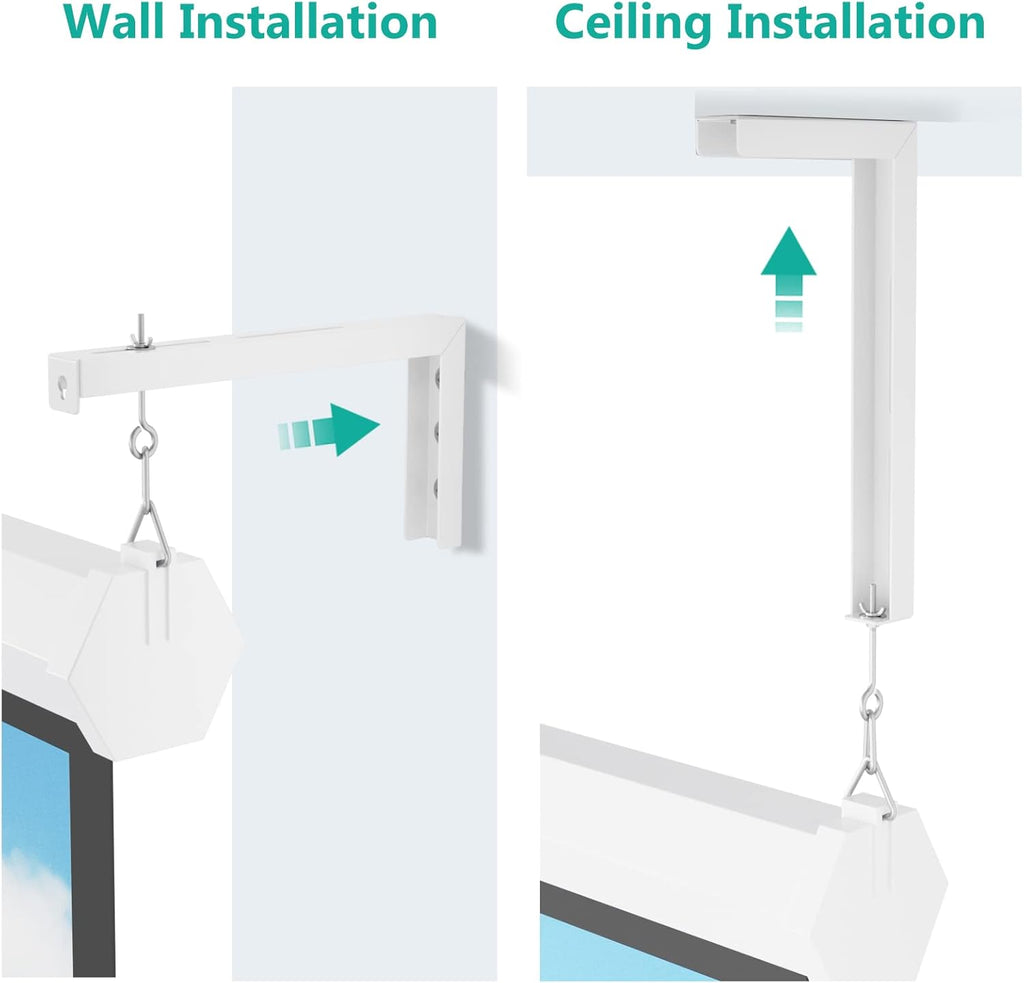 Wall Installation

Ceiling Installation