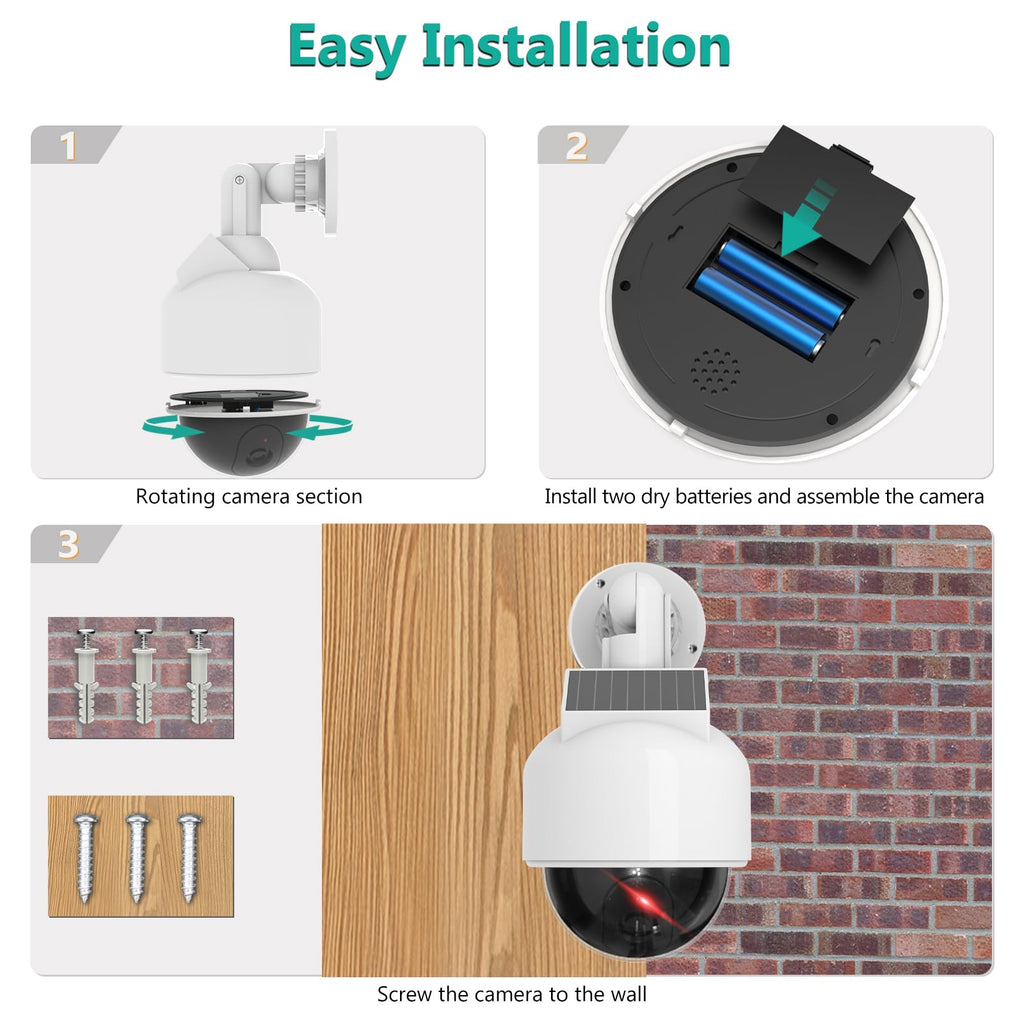 Easy Installation

1

Rotating camera section

2

Install two dry batteries and assemble the camera

3

Screw the camera to the wall