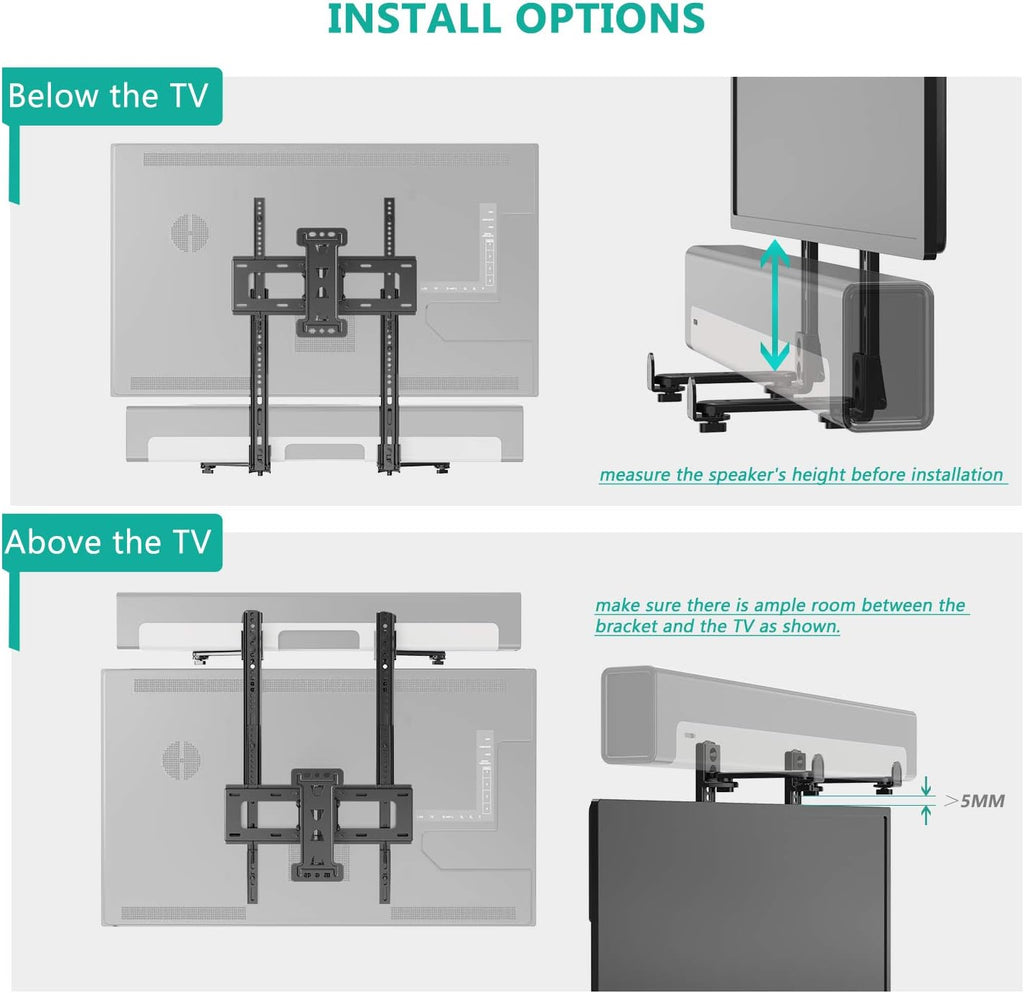 INSTALL OPTIONS

Below the TV

measure the speaker's height before installation

Above the TV

make sure there is ample room between the bracket and the TV as shown.

>5MM