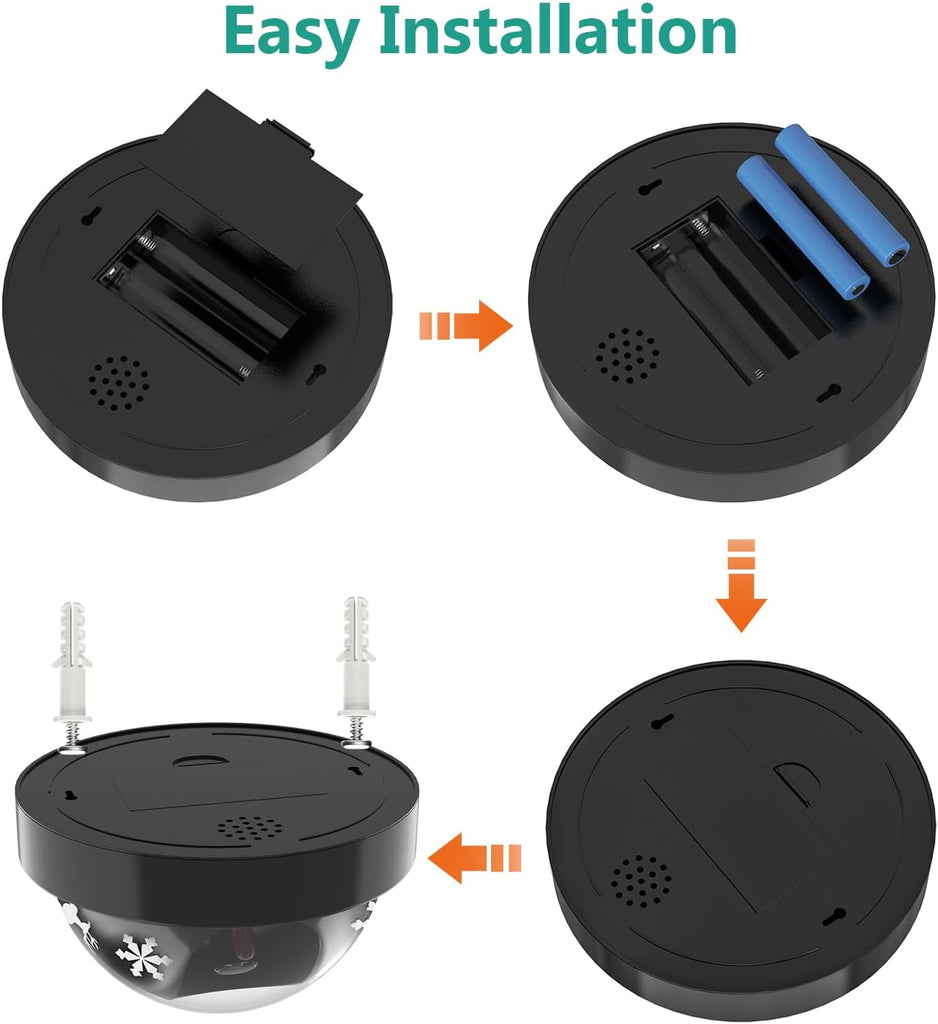 Easy Installation