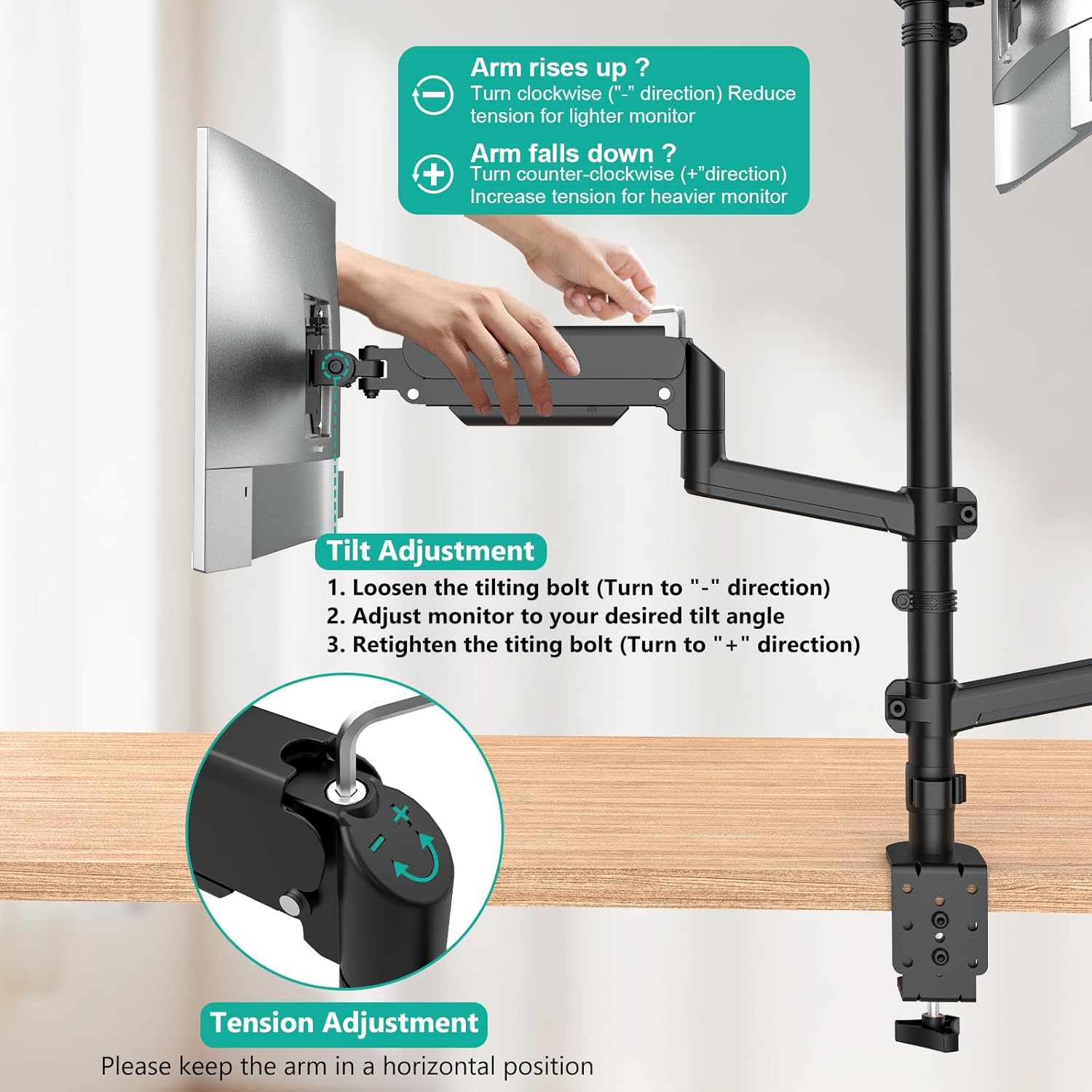 Arm rises up ?
Turn clockwise ("-" direction) Reduce tension for lighter monitor

Arm falls down ?
Turn counter-clockwise (+"direction) Increase tension for heavier monitor

Tilt Adjustment
1. Loosen the tilting bolt (Turn to "-" direction)
2. Adjust monitor to your desired tilt angle
3. Retighten the titing bolt (Turn to "+" direction)

+
-

Tension Adjustment
Please keep the arm in a horizontal position