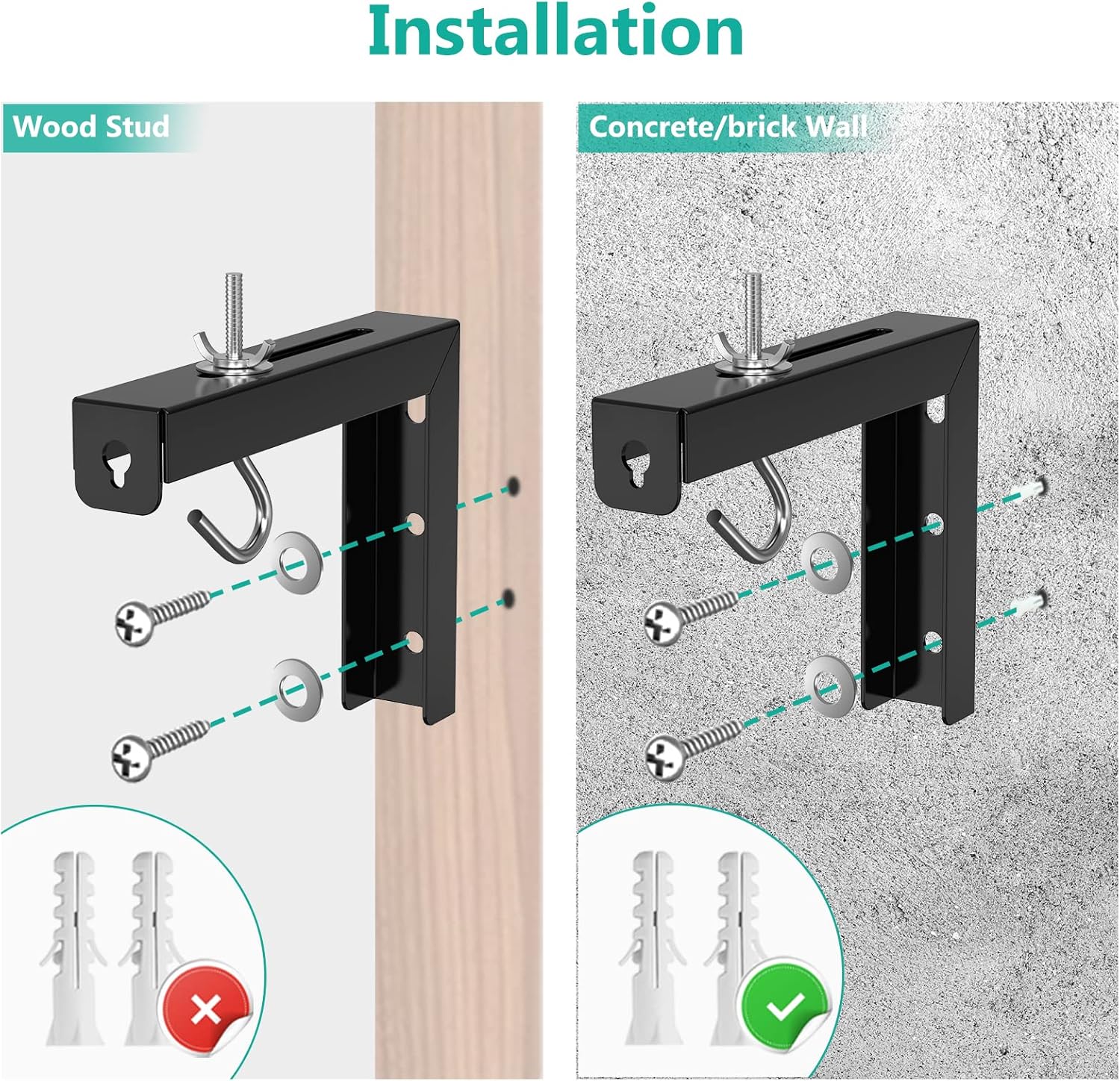 Installation

Wood Stud

Concrete/brick Wall