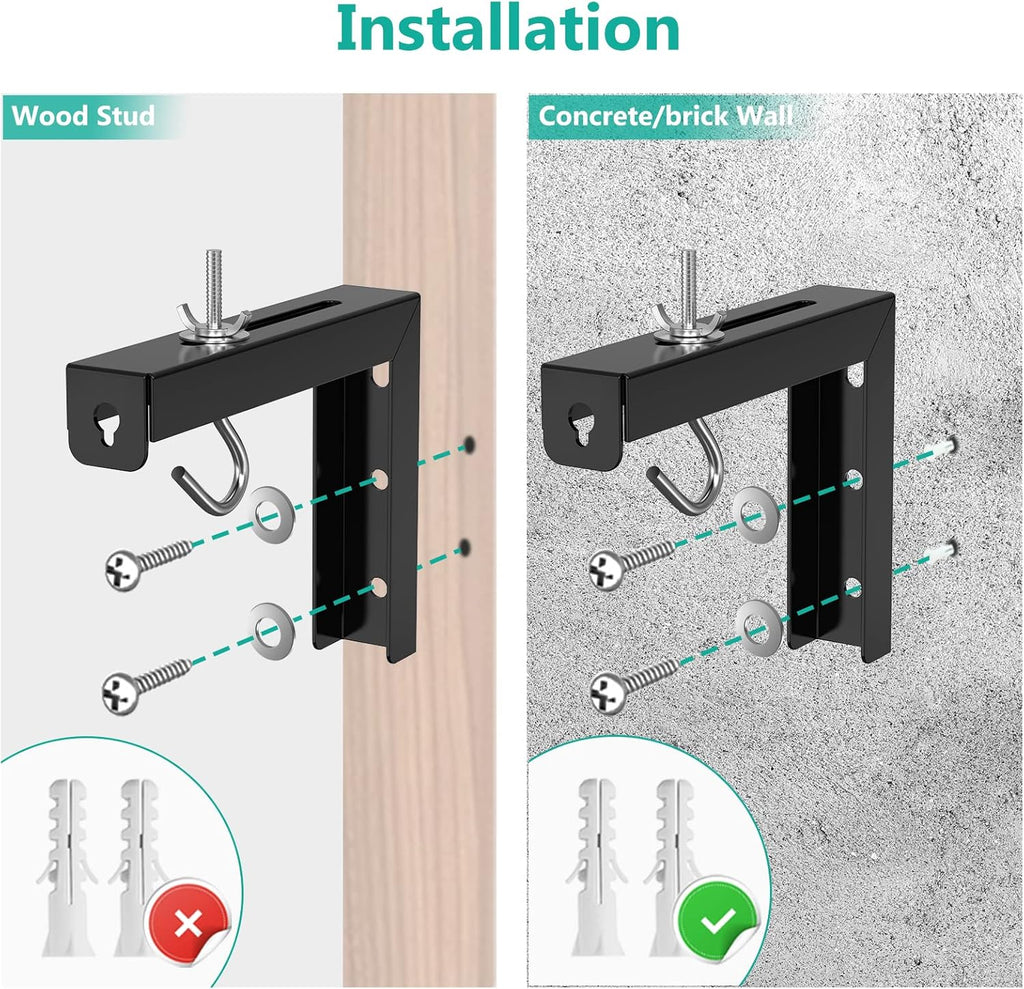 Installation

Wood Stud

Concrete/brick Wall