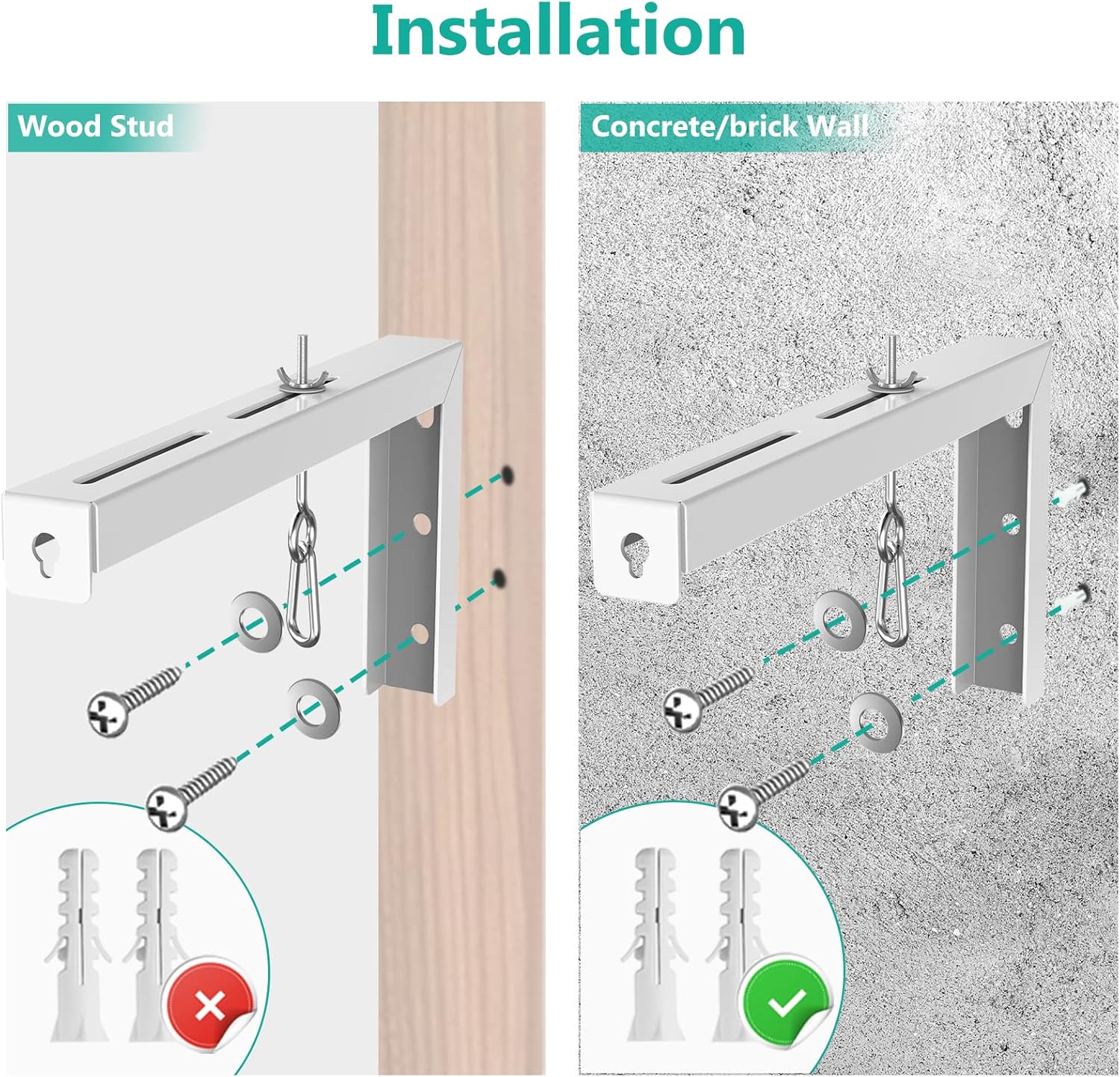 Installation

Wood Stud

Concrete/brick Wall