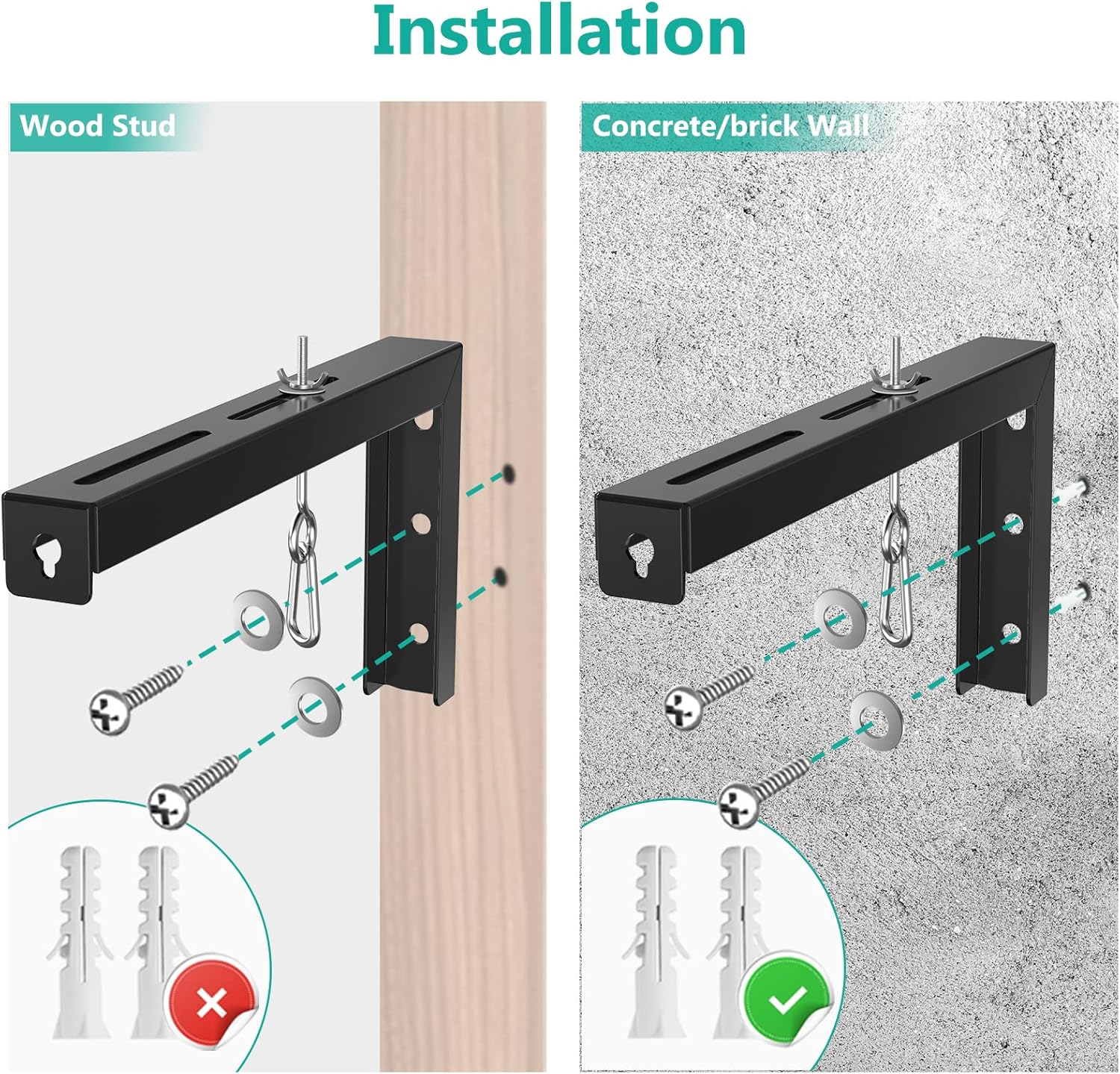 Installation

Wood Stud

Concrete/brick Wall