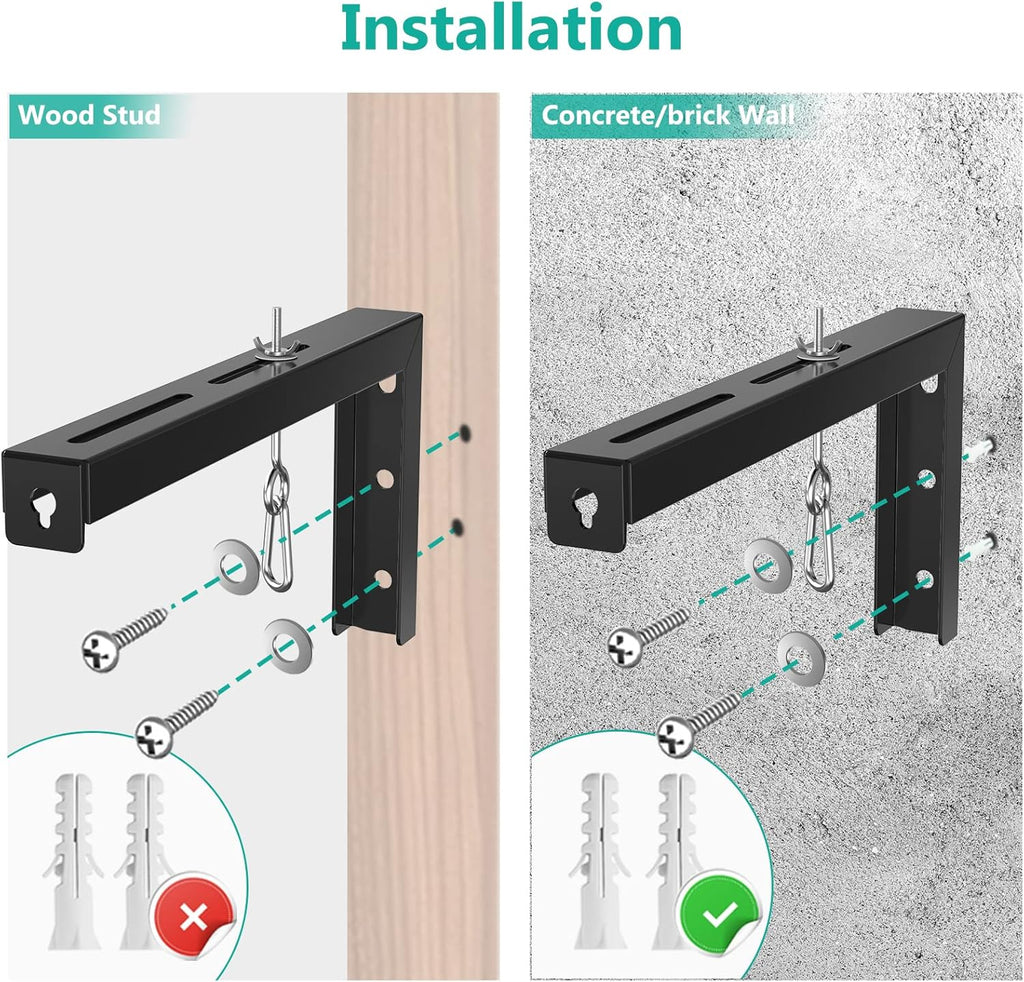 Installation

Wood Stud

Concrete/brick Wall