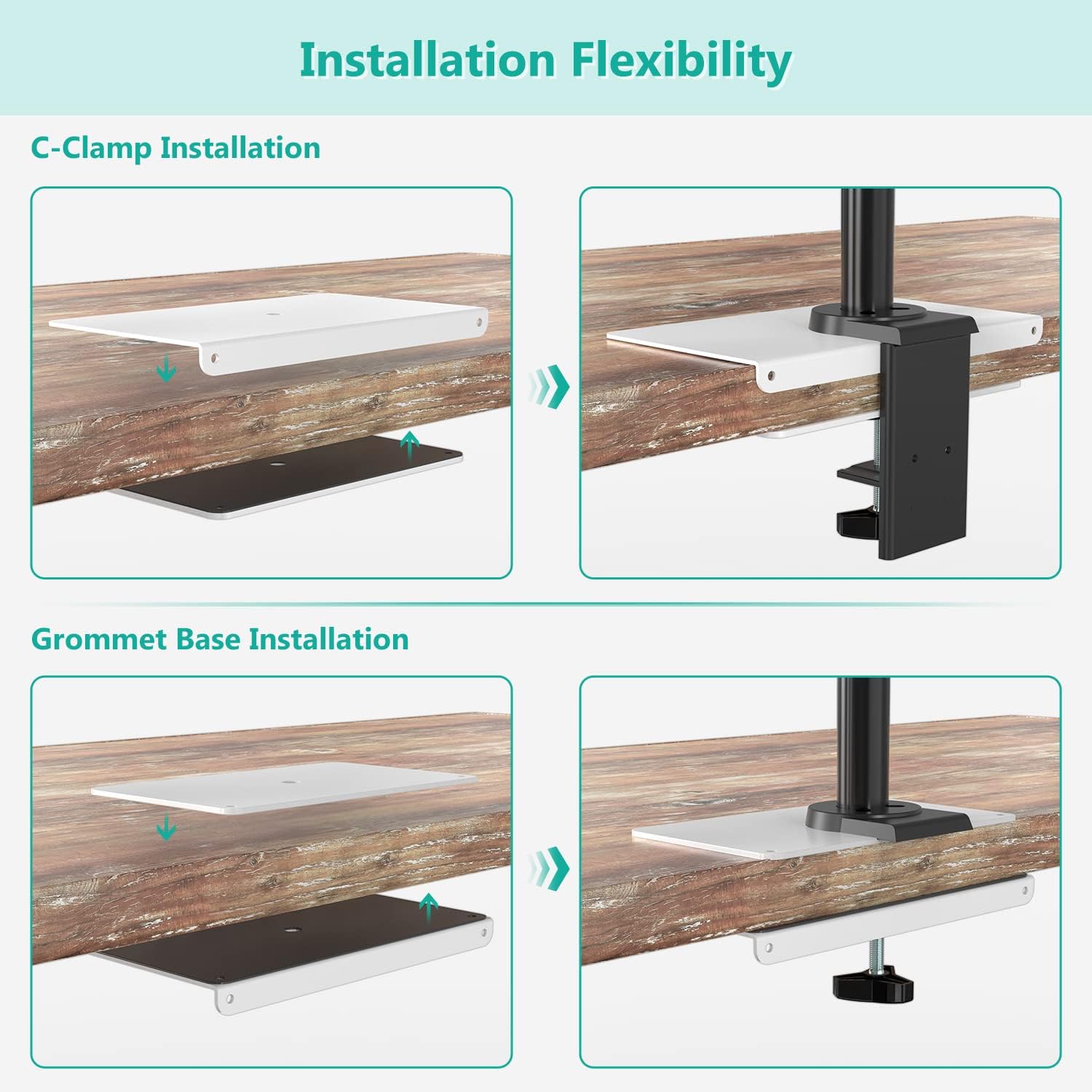 Installation Flexibility

C-Clamp Installation

Grommet Base Installation