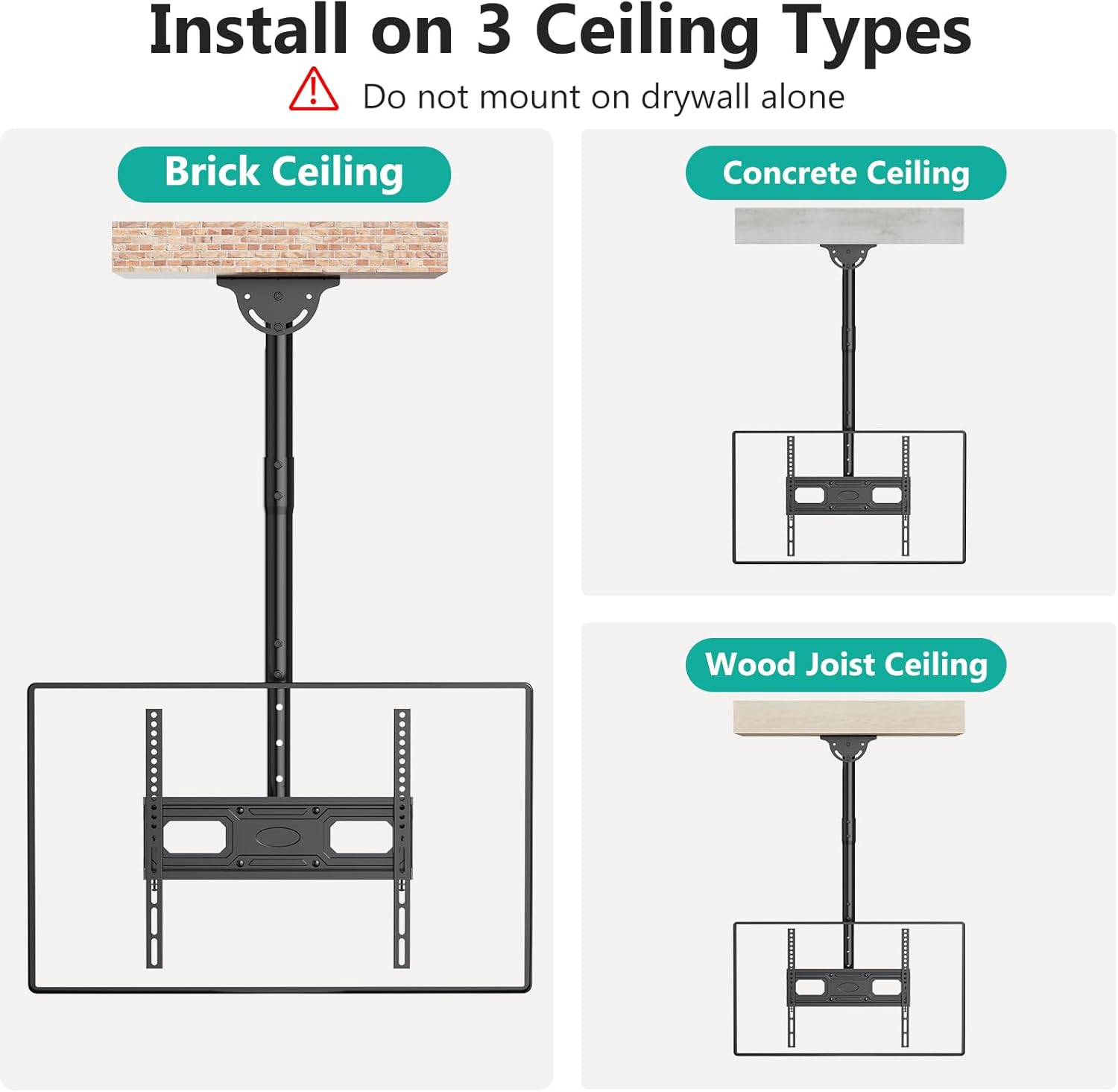 Install on 3 Ceiling Types

Do not mount on drywall alone

Brick Ceiling

Concrete Ceiling

Wood Joist Ceiling