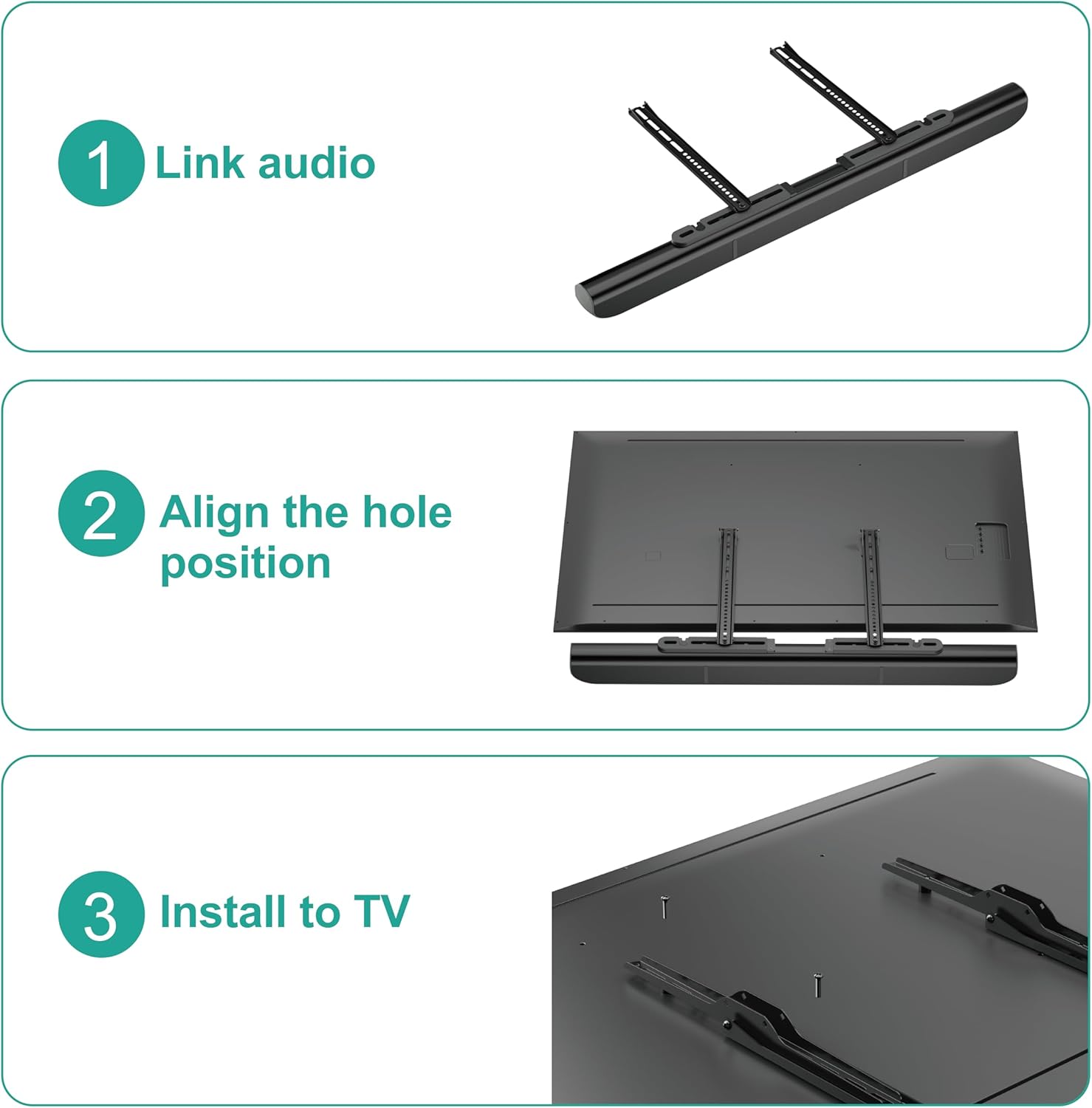 1 Link audio

2 Align the hole position

3 Install to TV