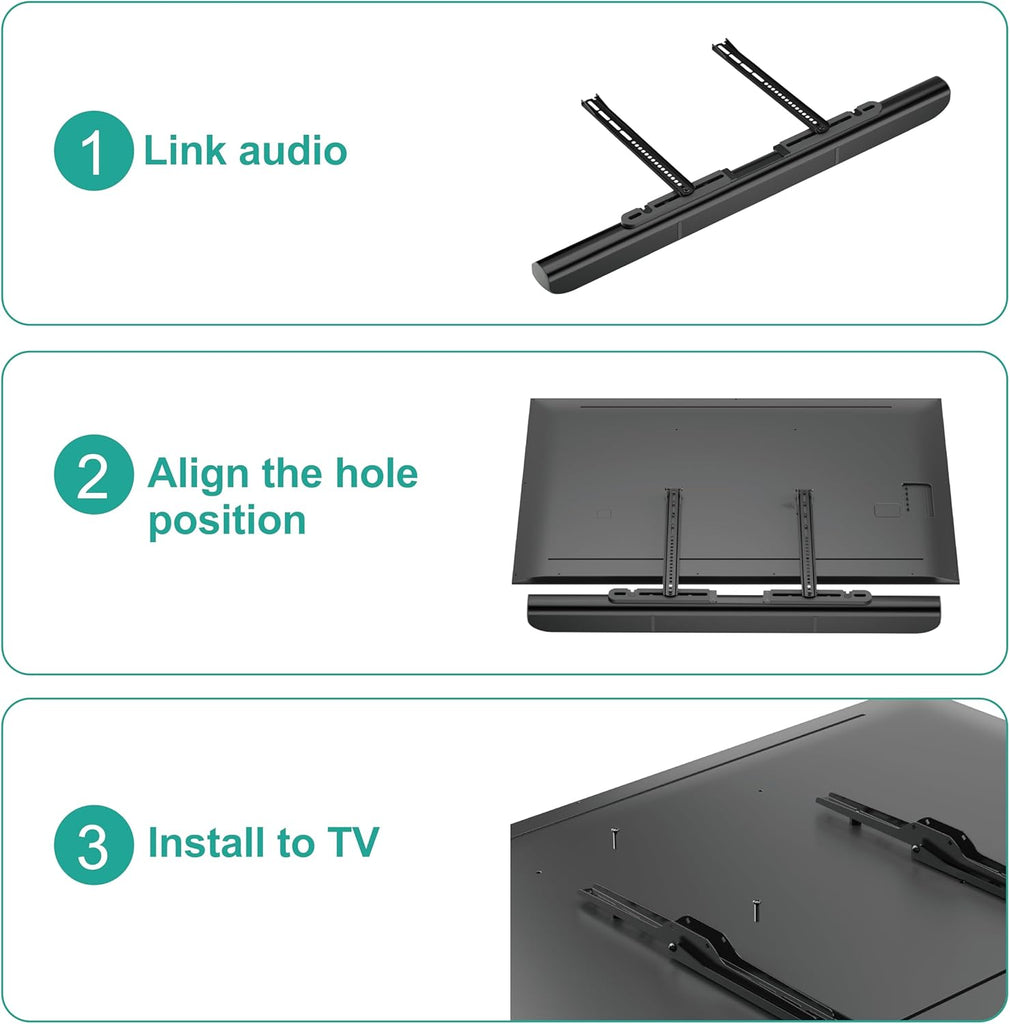 1 Link audio

2 Align the hole position

3 Install to TV