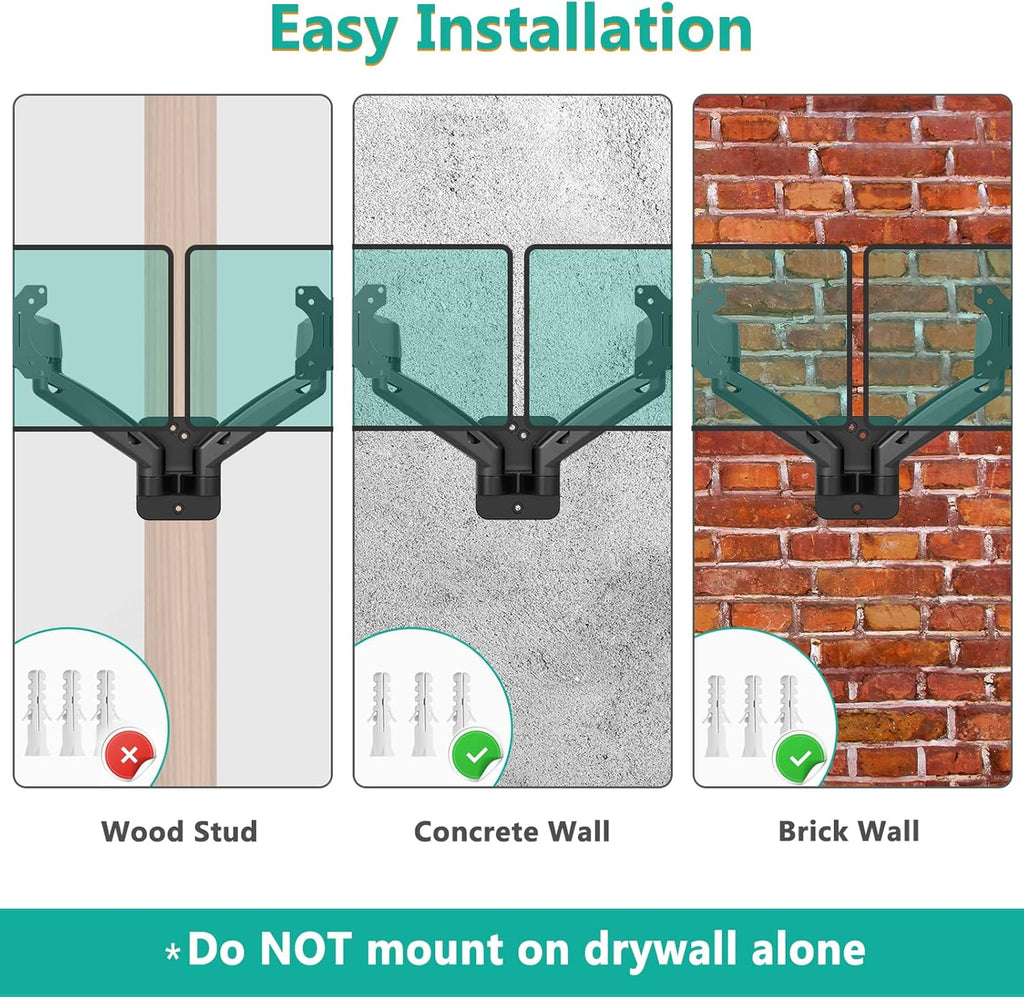 Easy Installation

Wood Stud

Concrete Wall

Brick Wall

*Do NOT mount on drywall alone