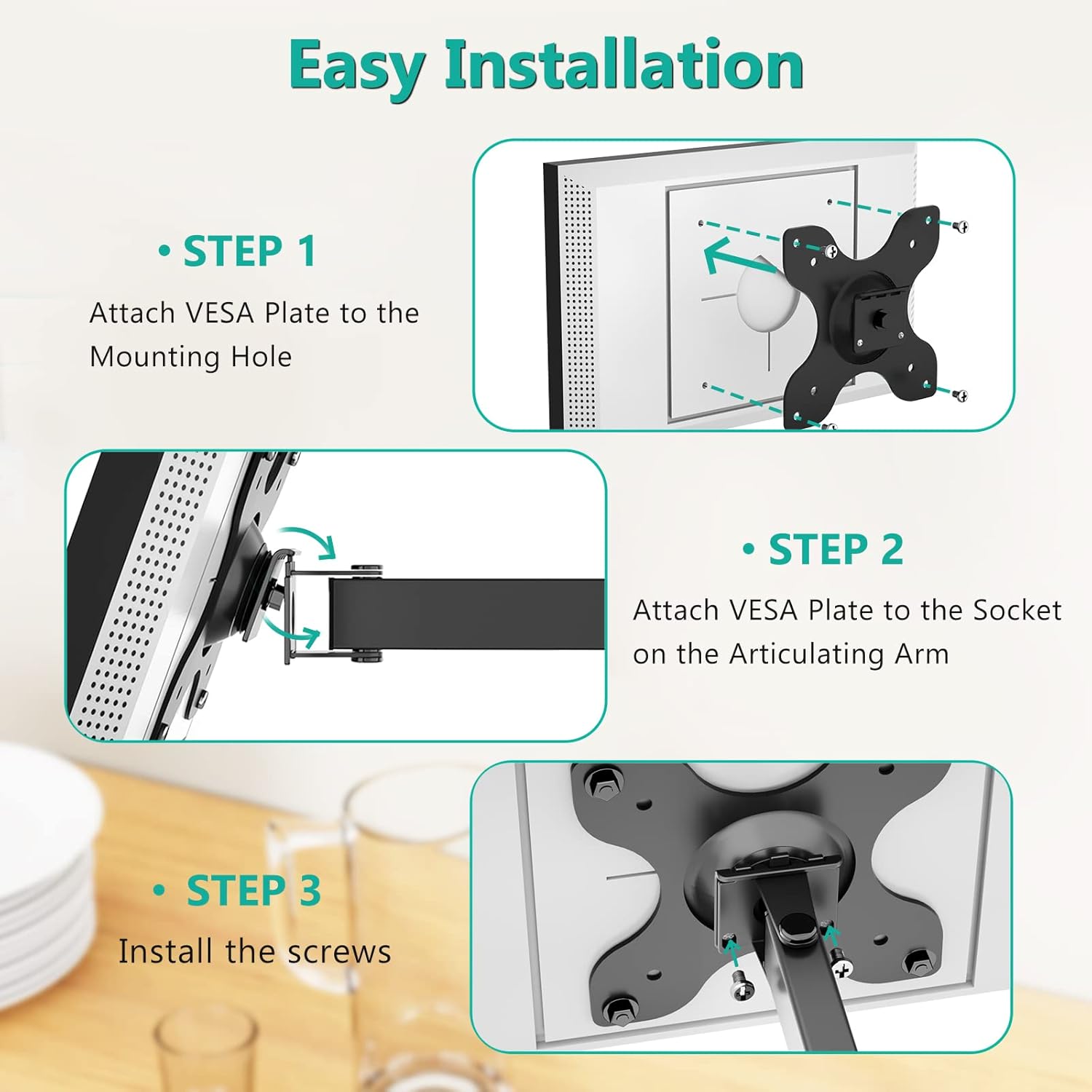 Easy Installation

• STEP 1

Attach VESA Plate to the Mounting Hole

• STEP 2

Attach VESA Plate to the Socket on the Articulating Arm

• STEP 3

Install the screws