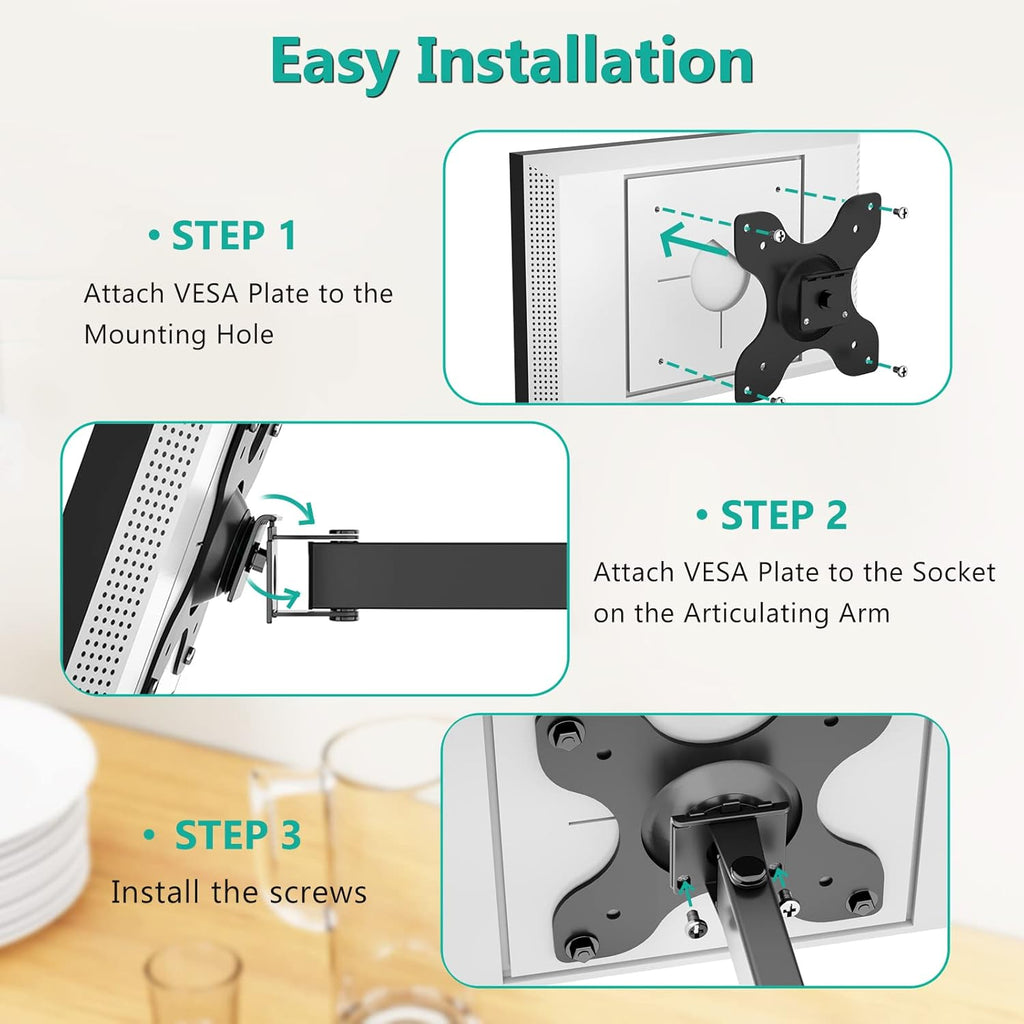 Easy Installation

• STEP 1
Attach VESA Plate to the Mounting Hole

• STEP 2
Attach VESA Plate to the Socket on the Articulating Arm

• STEP 3
Install the screws