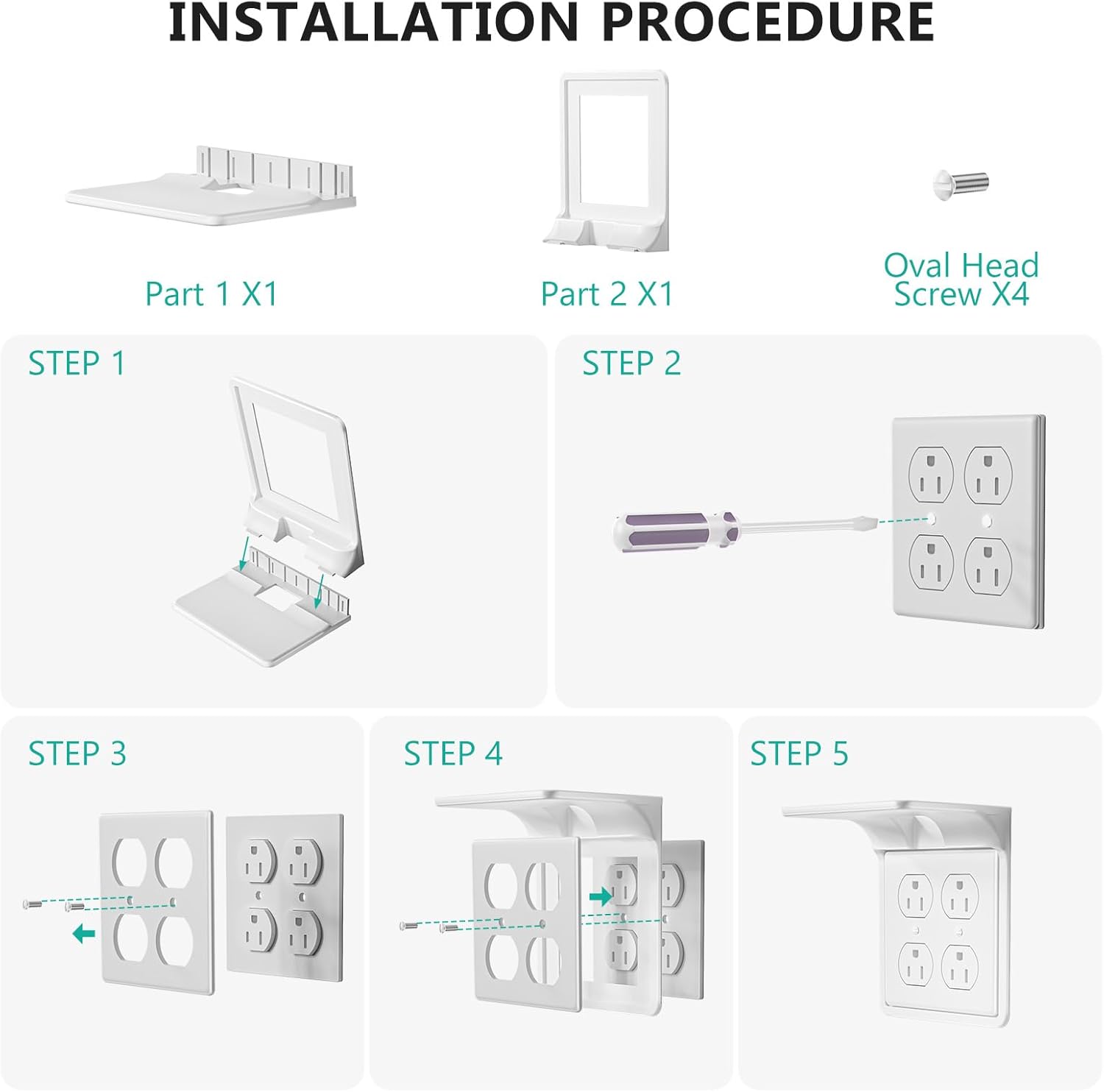 INSTALLATION PROCEDURE

Part 1 X1

Part 2 X1

Oval Head Screw X4

STEP 1

STEP 2

STEP 3

STEP 4

STEP 5