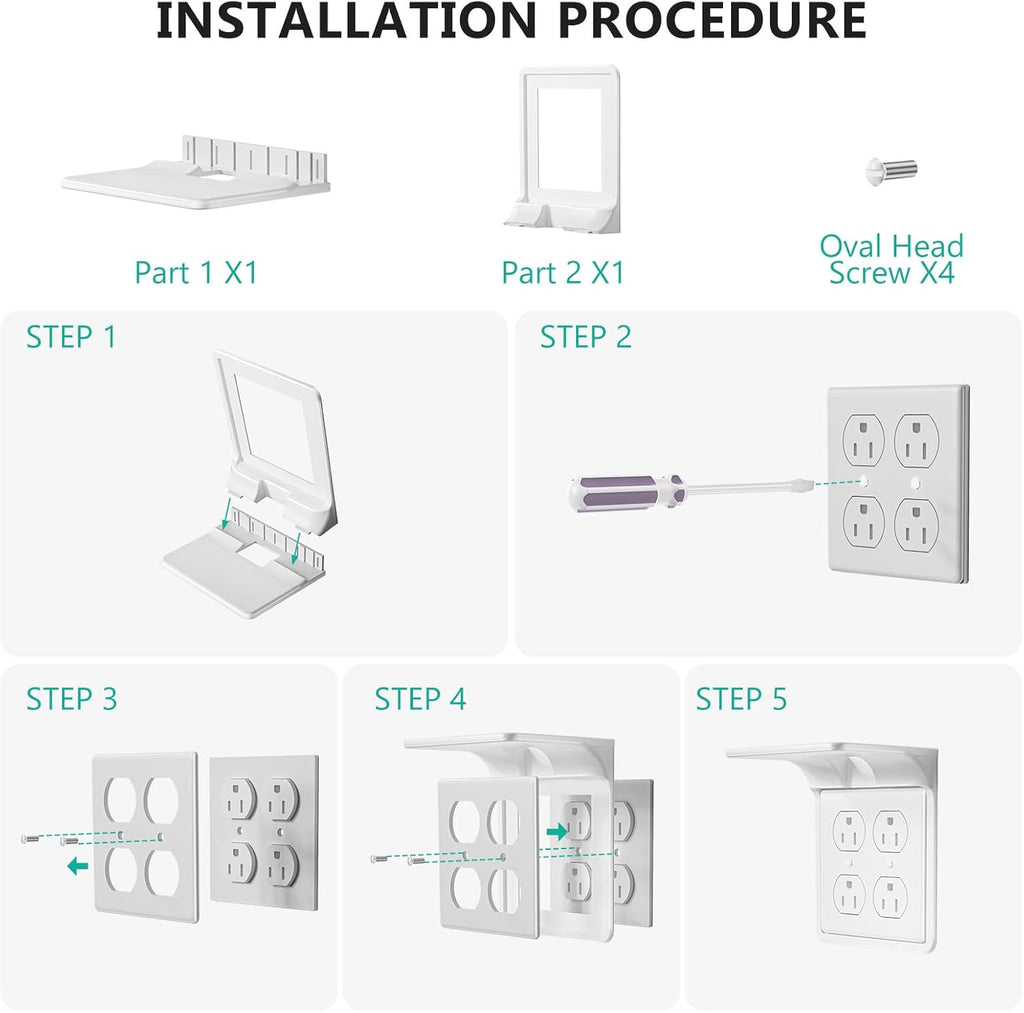 INSTALLATION PROCEDURE

Part 1 X1

Part 2 X1

Oval Head Screw X4

STEP 1

STEP 2

STEP 3

STEP 4

STEP 5