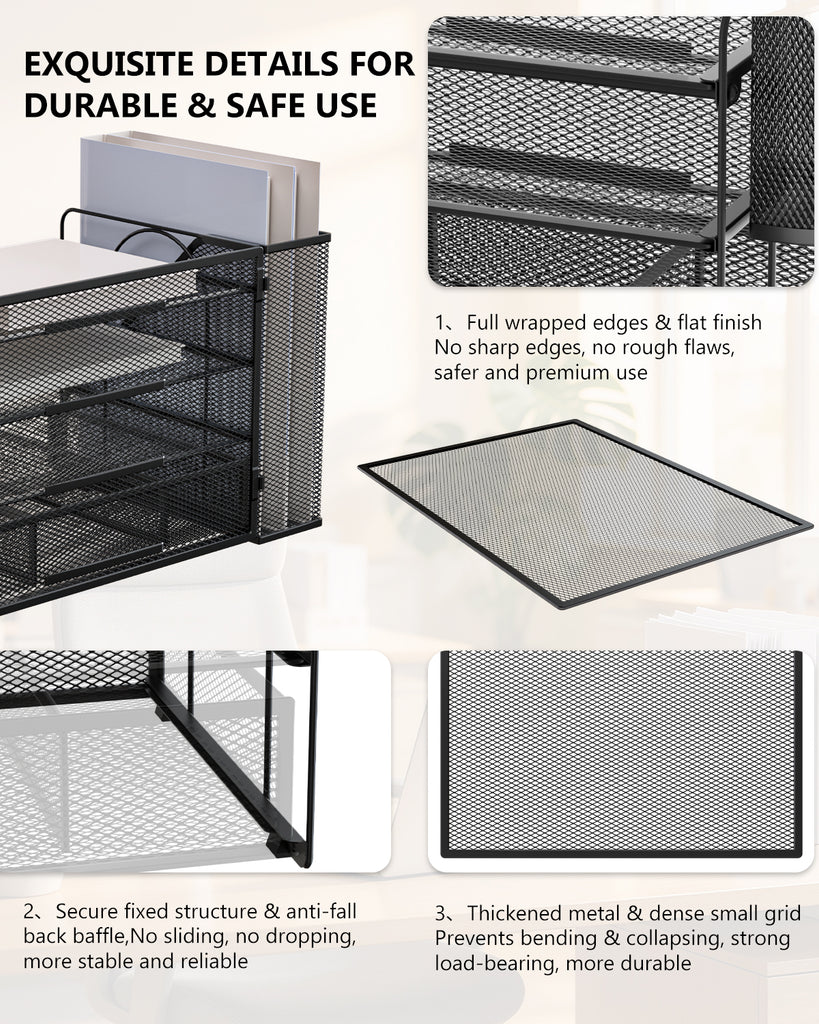 EXQUISITE DETAILS FOR DURABLE & SAFE USE

1、Full wrapped edges & flat finish
No sharp edges, no rough flaws, safer and premium use

2、Secure fixed structure & anti-fall back baffle,No sliding, no dropping, more stable and reliable

3、Thickened metal & dense small grid
Prevents bending & collapsing, strong load-bearing, more durable