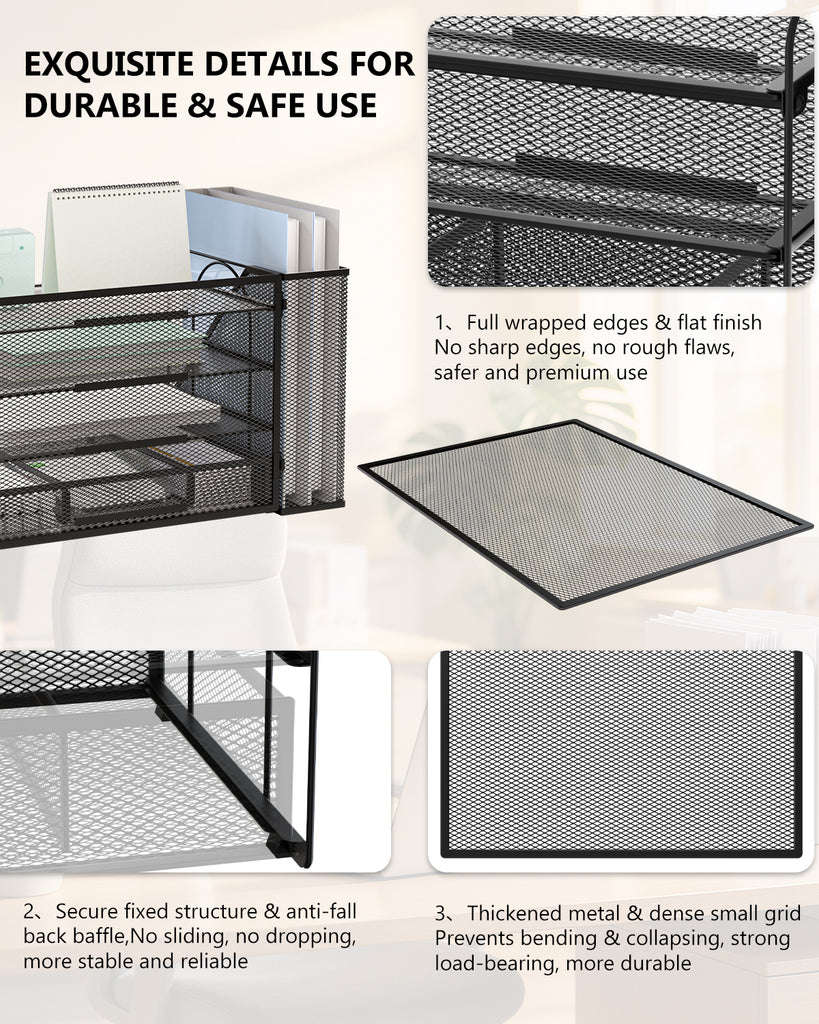 EXQUISITE DETAILS FOR DURABLE & SAFE USE

1、Full wrapped edges & flat finish
No sharp edges, no rough flaws, safer and premium use

2、Secure fixed structure & anti-fall back baffle,No sliding, no dropping, more stable and reliable

3、Thickened metal & dense small grid
Prevents bending & collapsing, strong load-bearing, more durable