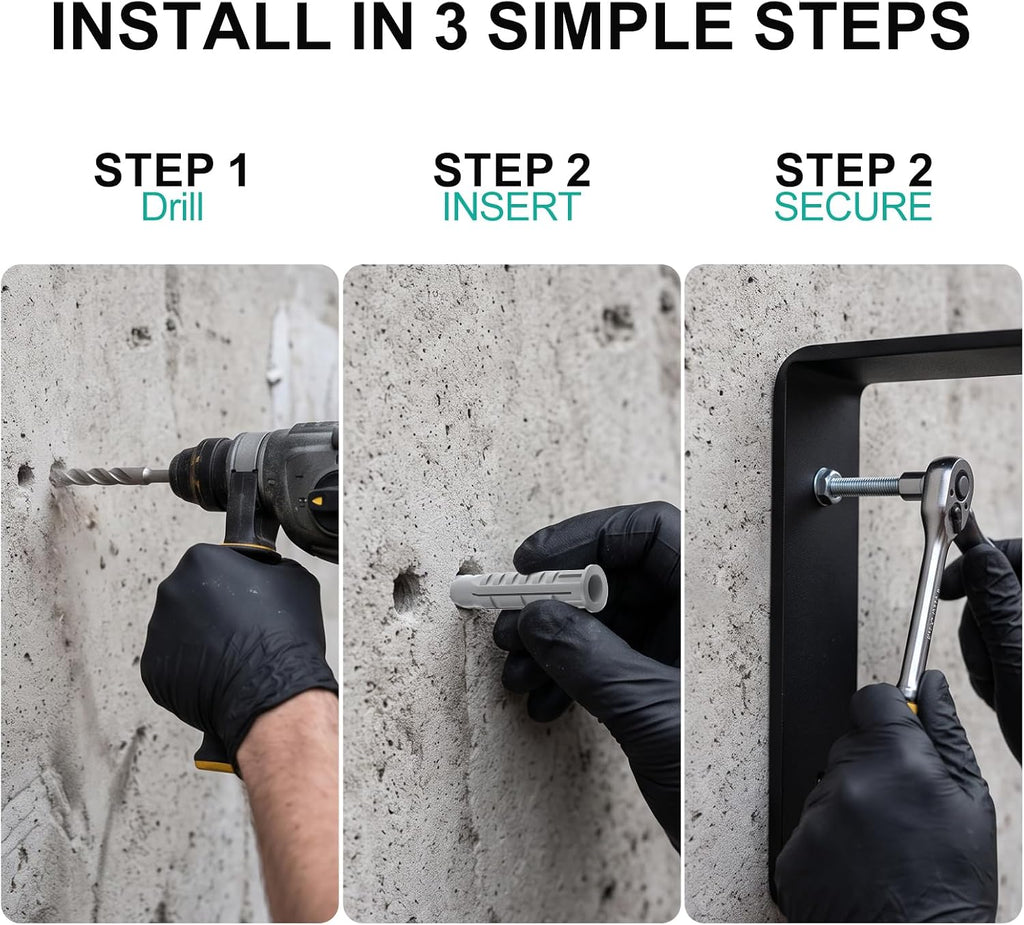 INSTALL IN 3 SIMPLE STEPS

STEP 1
Drill

STEP 2
INSERT

STEP 2
SECURE